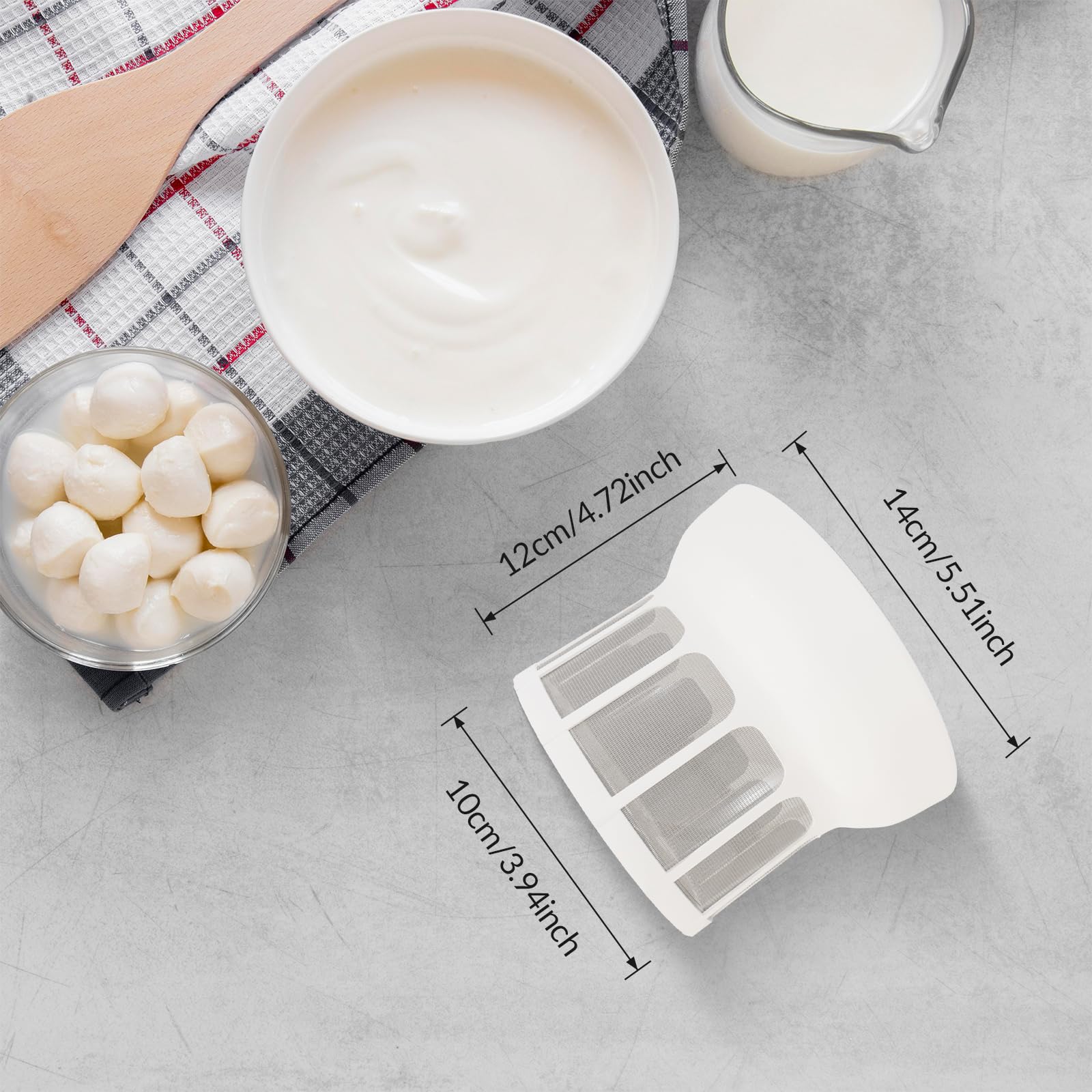 12cm/4.72inch

14cm/5.51inch

10cm/3.94inch