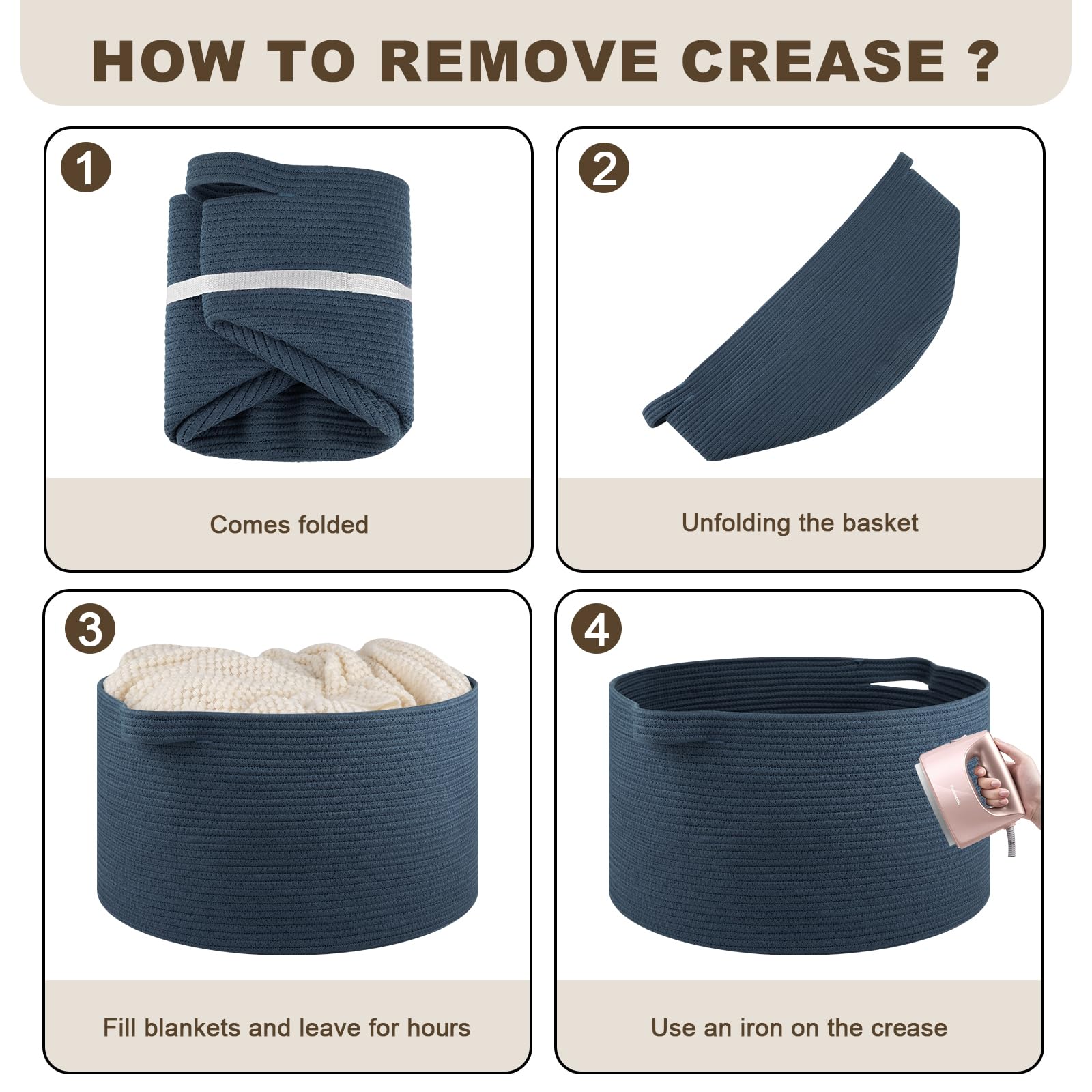 HOW TO REMOVE CREASE ?

1

Comes folded

2

Unfolding the basket

3

Fill blankets and leave for hours

4

Use an iron on the crease