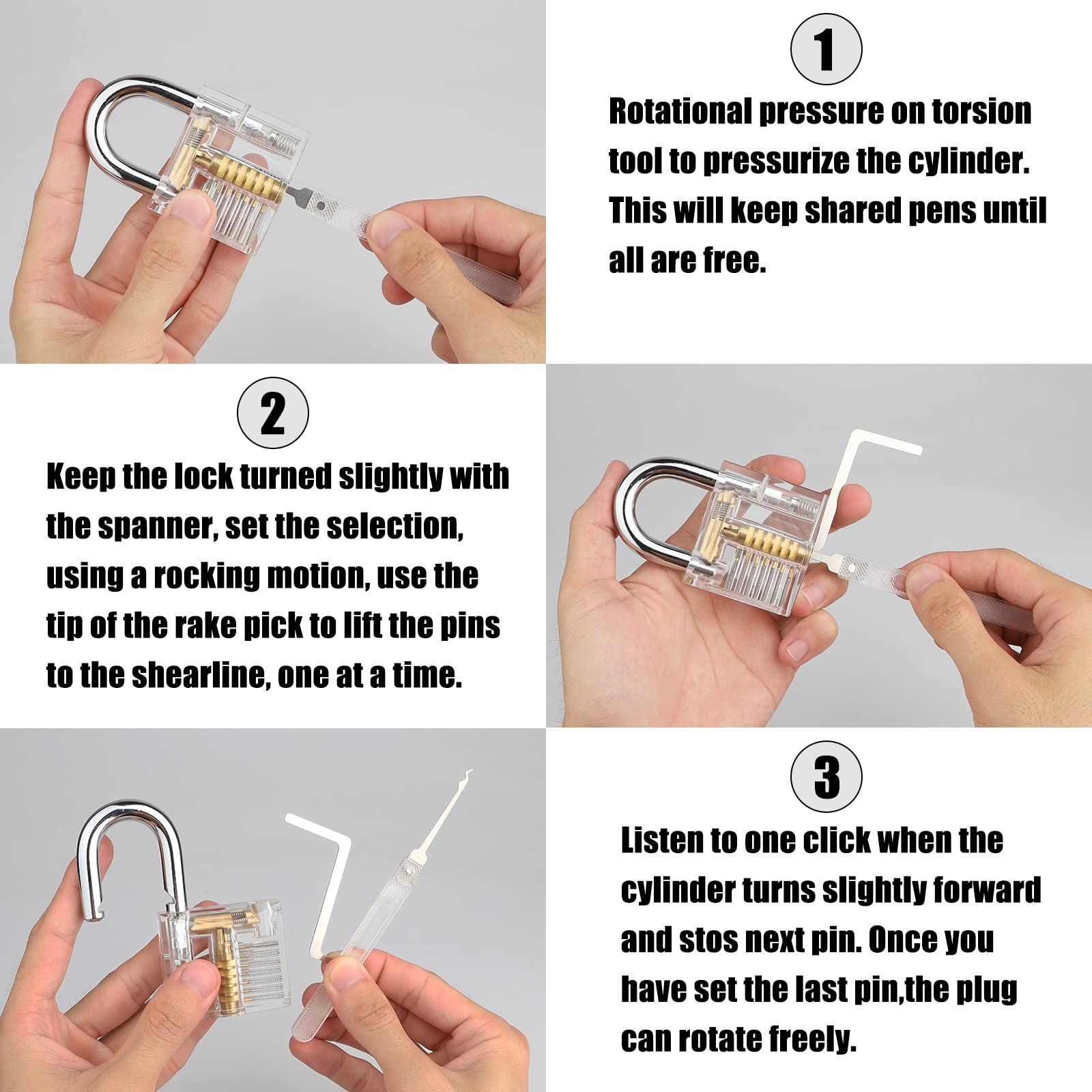 1

Rotational pressure on torsion tool to pressurize the cylinder. This will keep shared pens until all are free.

2

Keep the lock turned slightly with the spanner, set the selection, using a rocking motion, use the tip of the rake pick to lift the pins to the shearline, one at a time.

3

Listen to one click when the cylinder turns slightly forward and stos next pin. Once you have set the last pin,the plug can rotate freely.