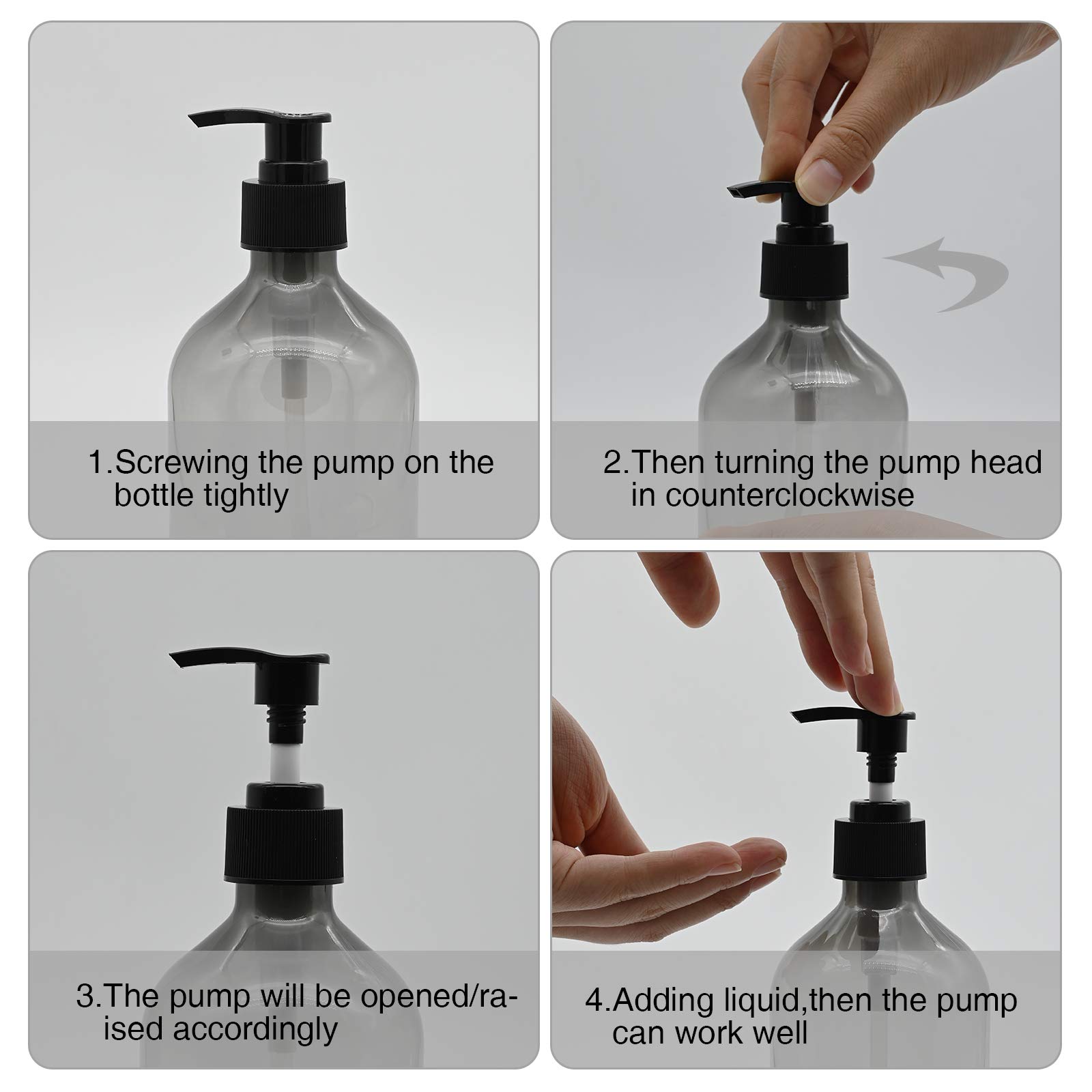 1.Screwing the pump on the bottle tightly

2.Then turning the pump head in counterclockwise

3.The pump will be opened/raised accordingly

4.Adding liquid,then the pump can work well