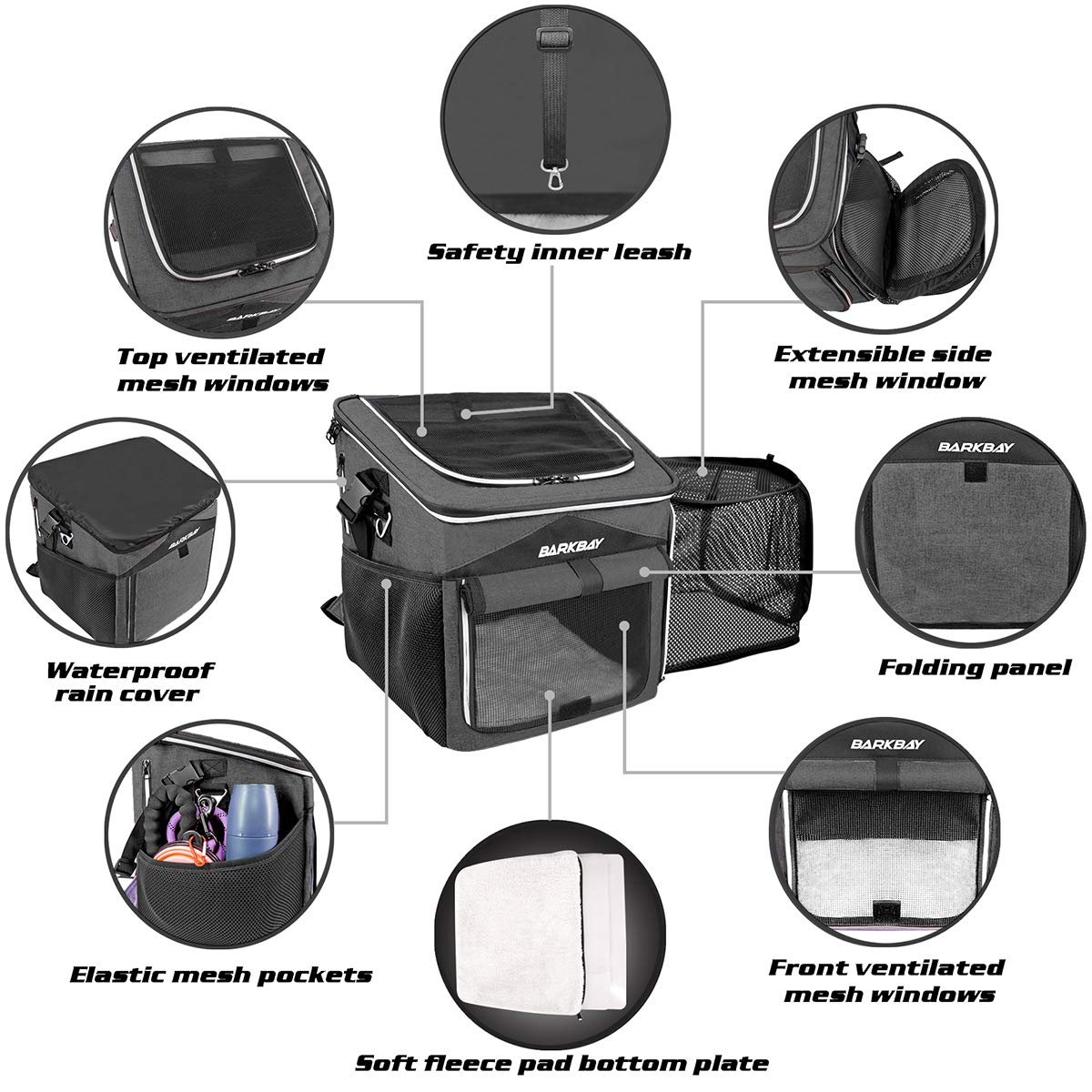 Safety inner leash

BARKBAY

Top ventilated mesh windows

Extensible side mesh window

BARKBAY

BARKBAY

BARKBAY

Waterproof rain cover

Folding panel

BARKBAY

Elastic mesh pockets

Front ventilated mesh windows

Soft fleece pad bottom plate