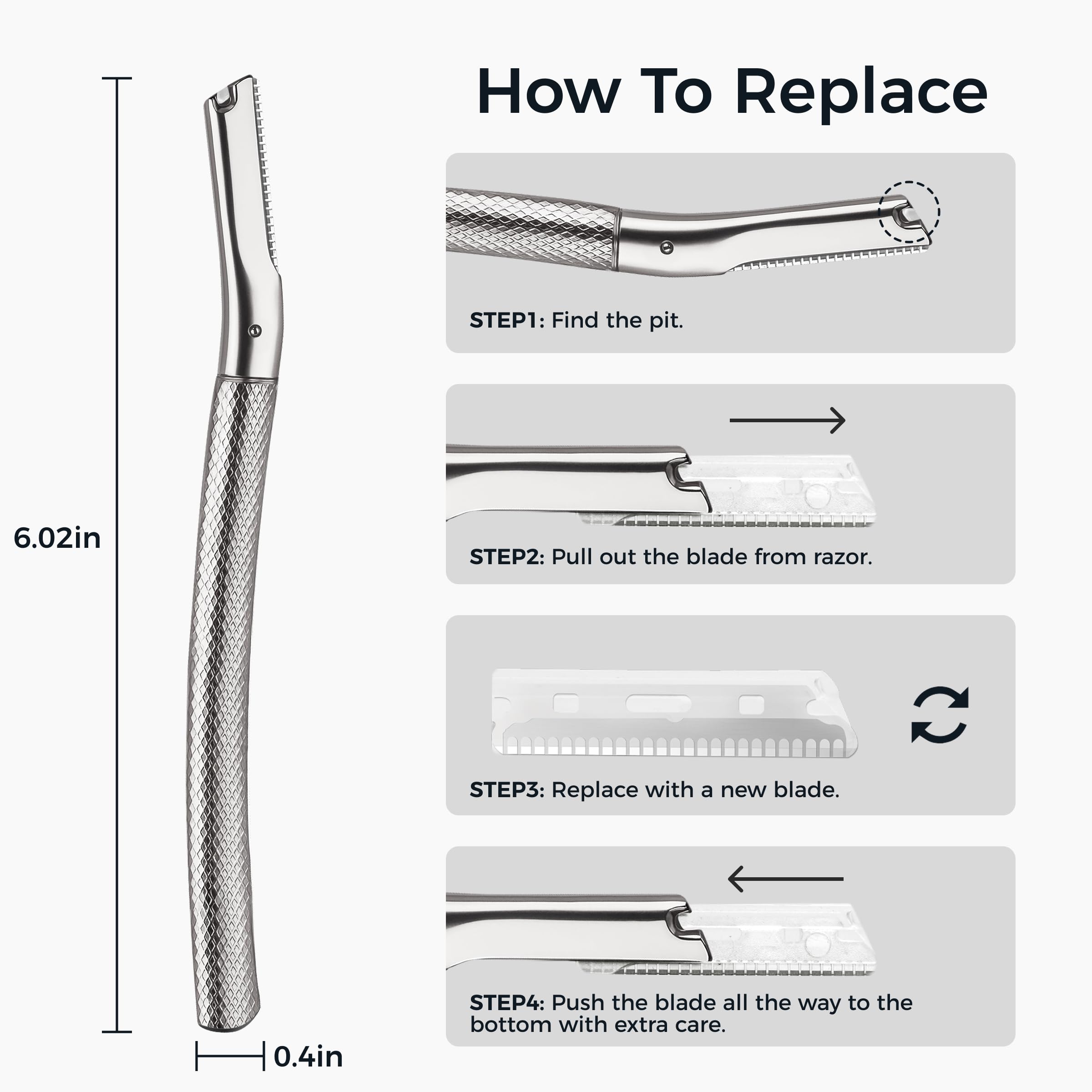 6.02in

0.4in

How To Replace

STEP1: Find the pit.

STEP2: Pull out the blade from razor.

STEP3: Replace with a new blade.

STEP4: Push the blade all the way to the bottom with extra care.