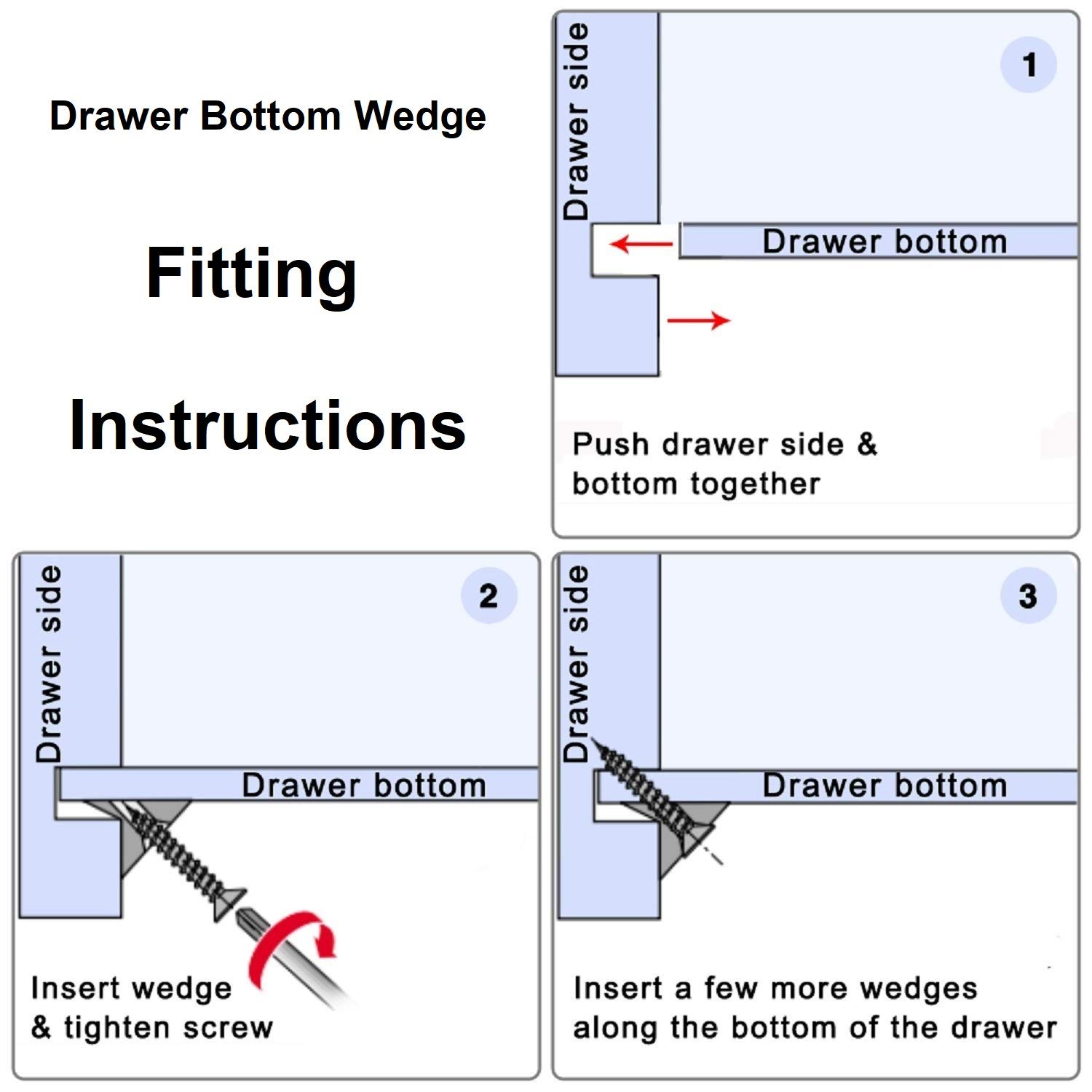 Drawer Bottom Wedge

Fitting

Instructions

1

Drawer side

Drawer bottom

Push drawer side & bottom together

2

Drawer side

Drawer bottom

Insert wedge & tighten screw

3

Drawer side

Drawer bottom

Insert a few more wedges along the bottom of the drawer