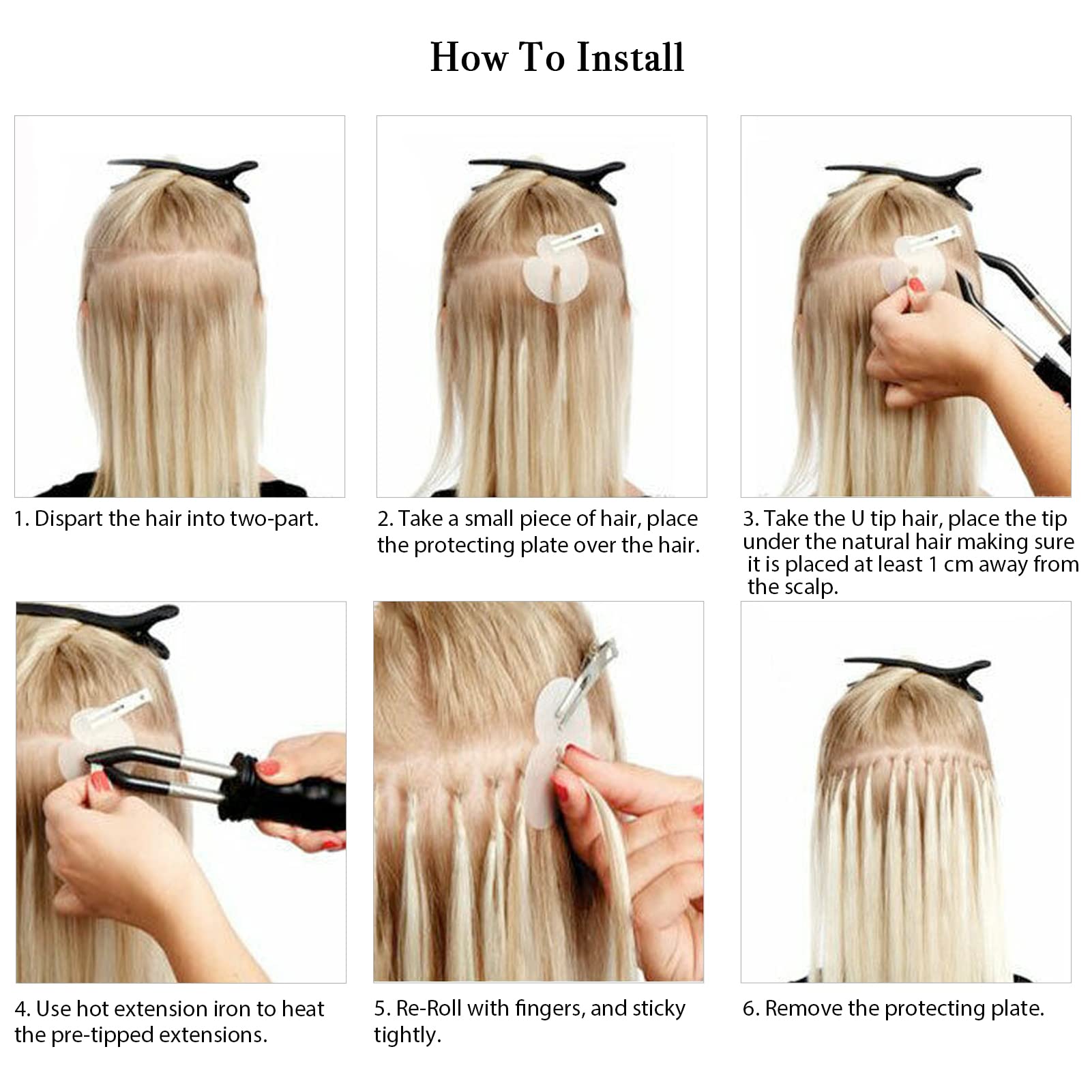 How To Install

1. Dispart the hair into two-part.

2. Take a small piece of hair, place the protecting plate over the hair.

3. Take the U tip hair, place the tip under the natural hair making sure it is placed at least 1 cm away from the scalp.

4. Use hot extension iron to heat the pre-tipped extensions.

5. Re-Roll with fingers, and sticky tightly.

6. Remove the protecting plate.