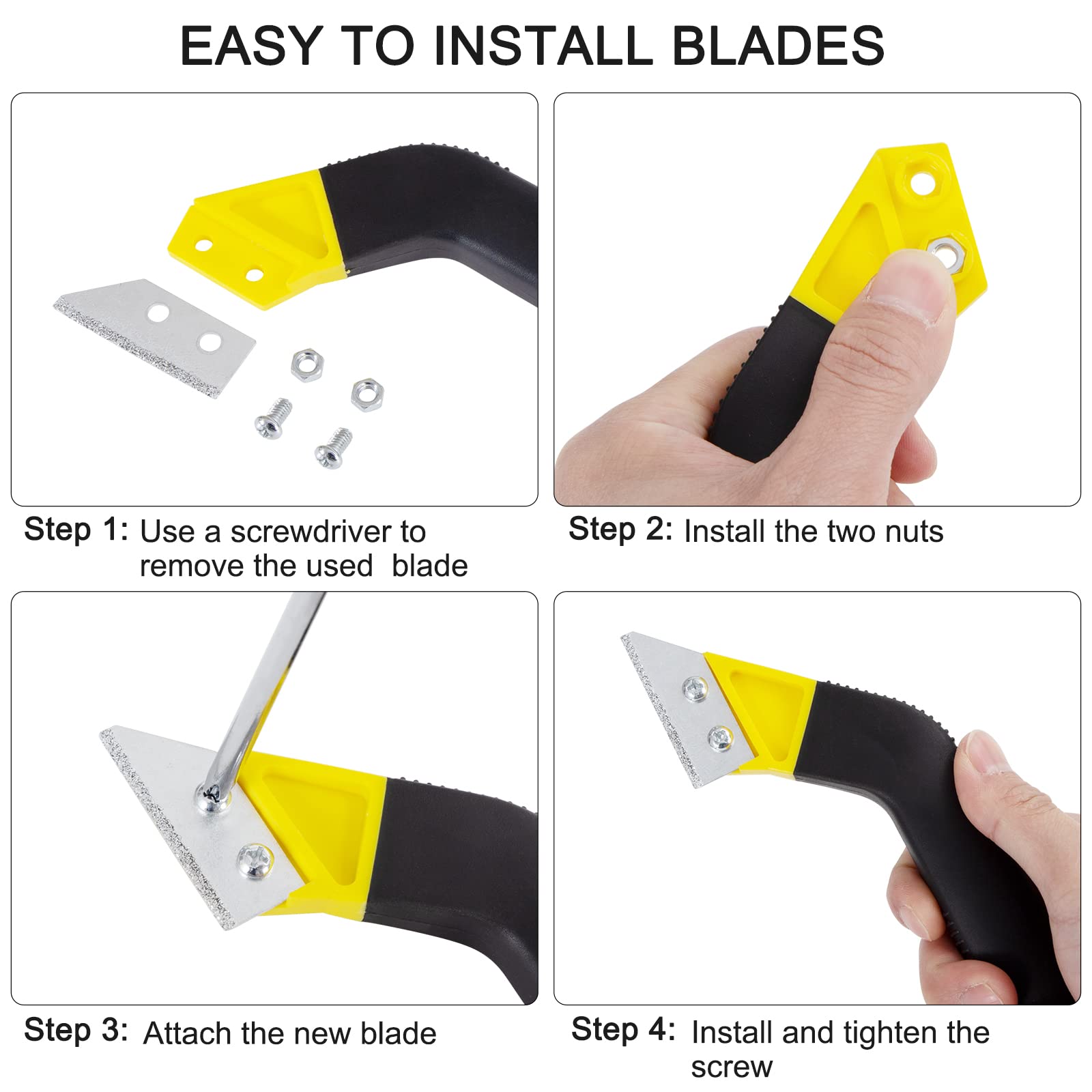 EASY TO INSTALL BLADES

Step 1: Use a screwdriver to remove the used  blade

Step 2: Install the two nuts

Step 3: Attach the new blade

Step 4: Install and tighten the screw