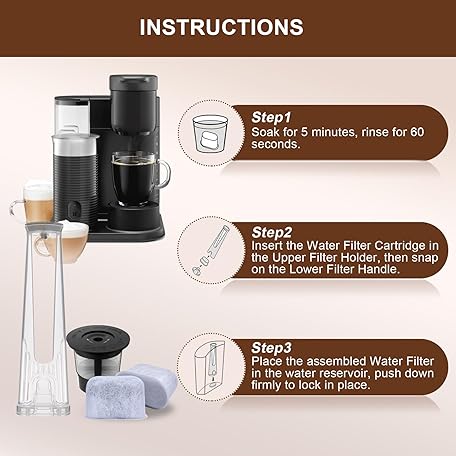 INSTRUCTIONS

Step1
Soak for 5 minutes, rinse for 60 seconds.

Step2
Insert the Water Filter Cartridge in the Upper Filter Holder, then snap on the Lower Filter Handle.

Step3
Place the assembled Water Filter in the water reservoir, push down firmly to lock in place.