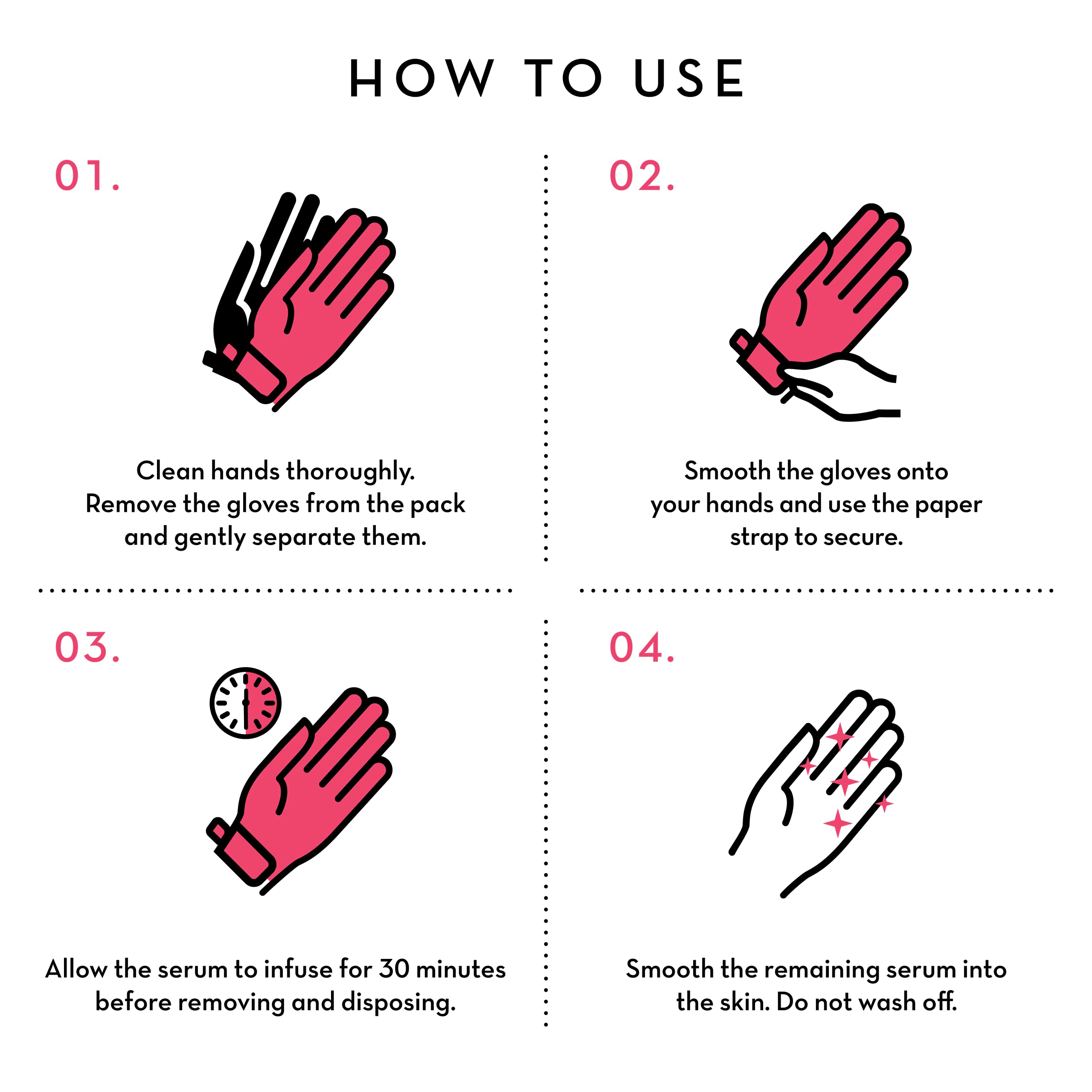 HOW TO USE

01.

Clean hands thoroughly. Remove the gloves from the pack and gently separate them.

02.

Smooth the gloves onto your hands and use the paper strap to secure.

03.

Allow the serum to infuse for 30 minutes before removing and disposing.

04.

Smooth the remaining serum into the skin. Do not wash off.