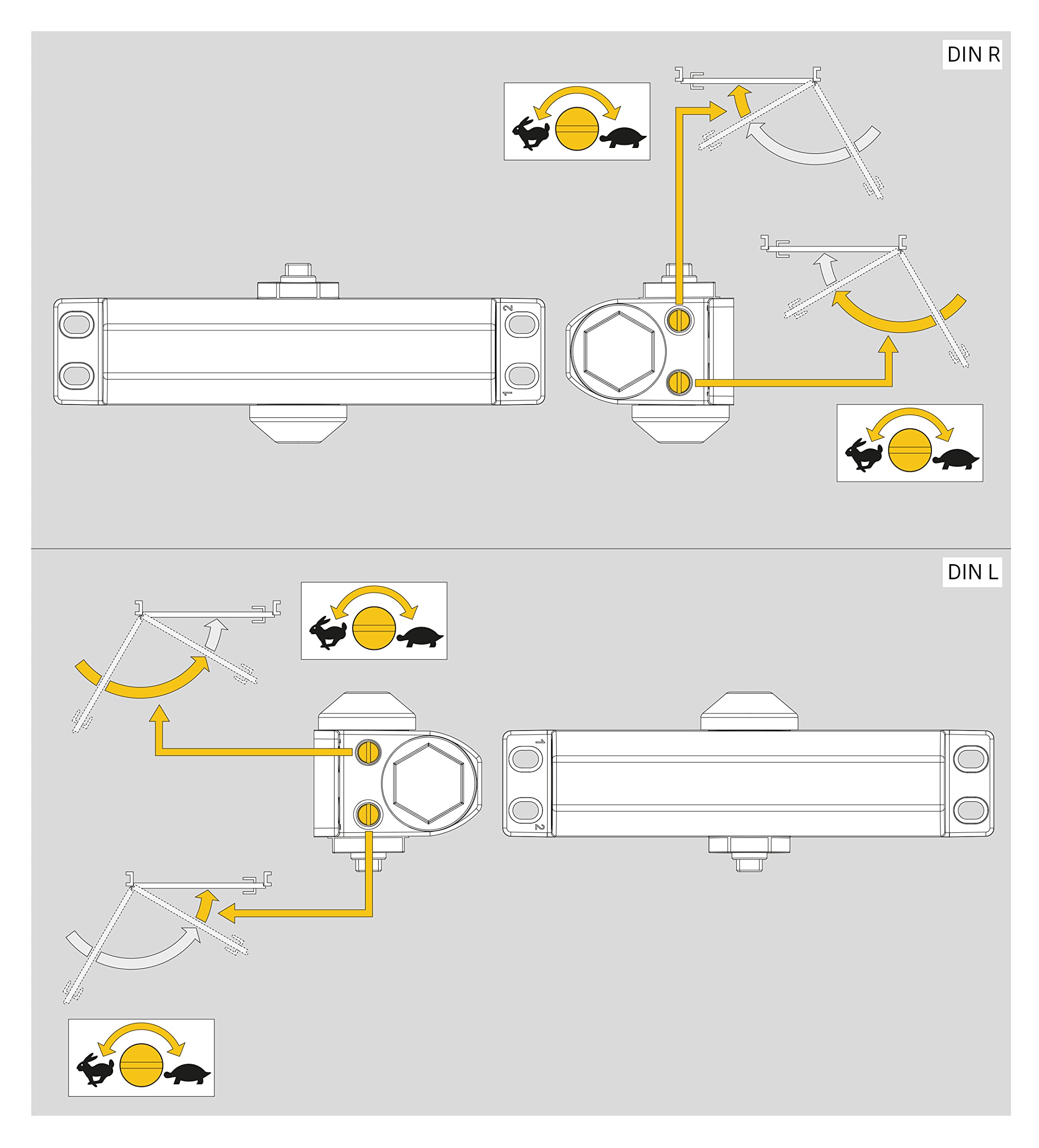 DIN R

2

1

DIN L

1

2