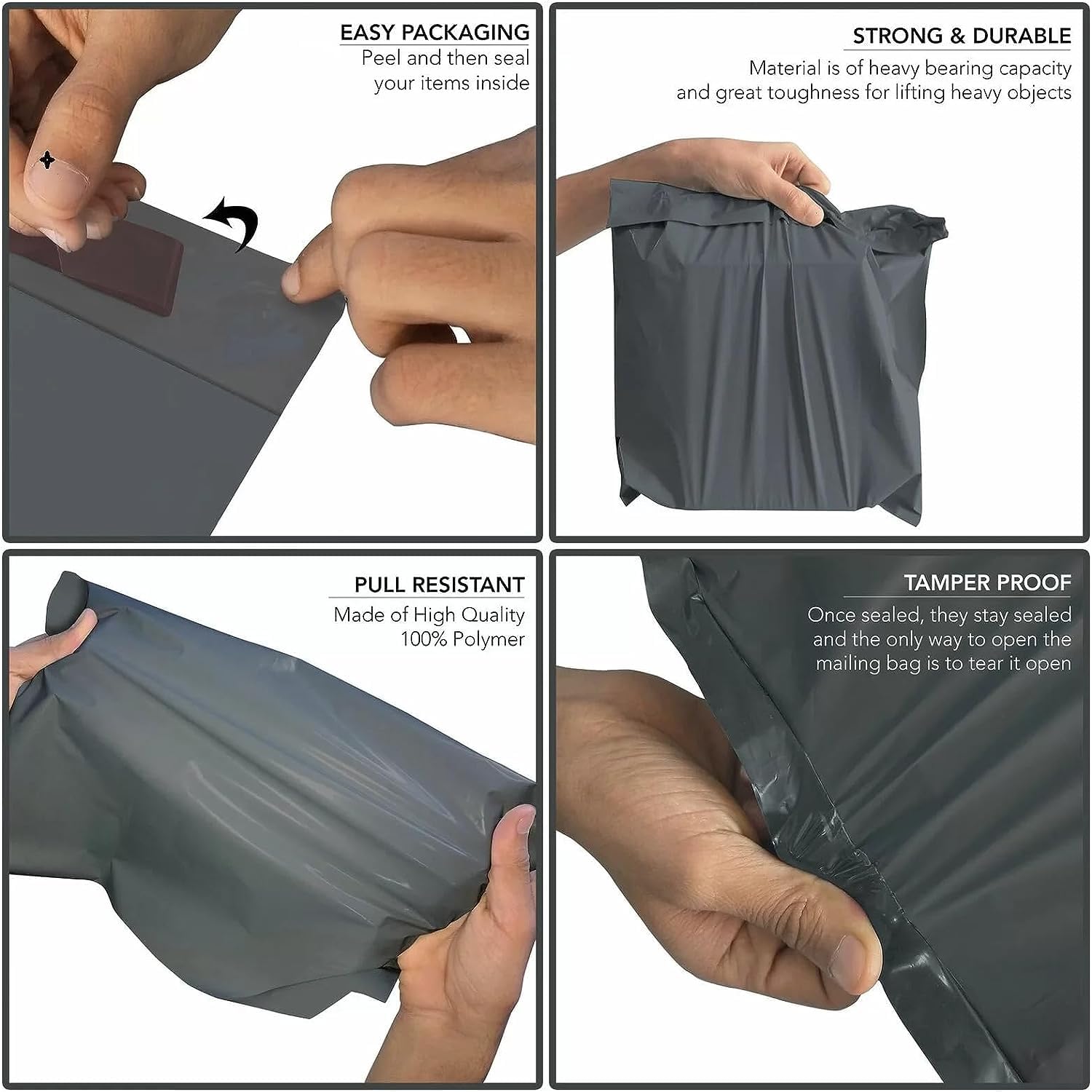 EASY PACKAGING
Peel and then seal your items inside

STRONG & DURABLE
Material is of heavy bearing capacity and great toughness for lifting heavy objects

PULL RESISTANT
Made of High Quality 100% Polymer

TAMPER PROOF
Once sealed, they stay sealed and the only way to open the mailing bag is to tear it open