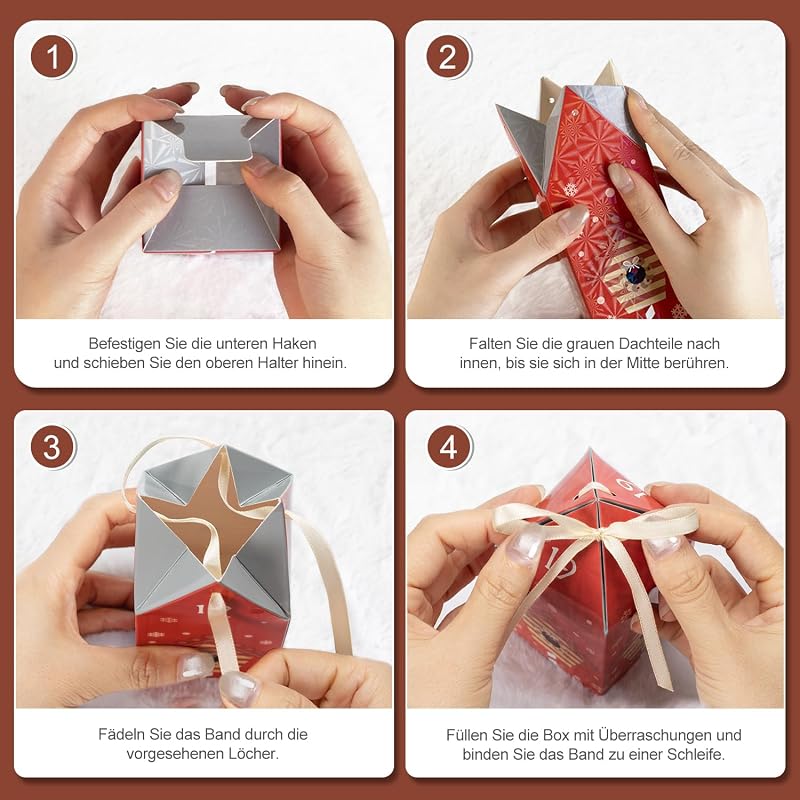 1

Befestigen Sie die unteren Haken und schieben Sie den oberen Halter hinein.

2

Falten Sie die grauen Dachteile nach innen, bis sie sich in der Mitte berühren.

3

Fädeln Sie das Band durch die vorgesehenen Löcher.

4

Füllen Sie die Box mit Überraschungen und binden Sie das Band zu einer Schleife.