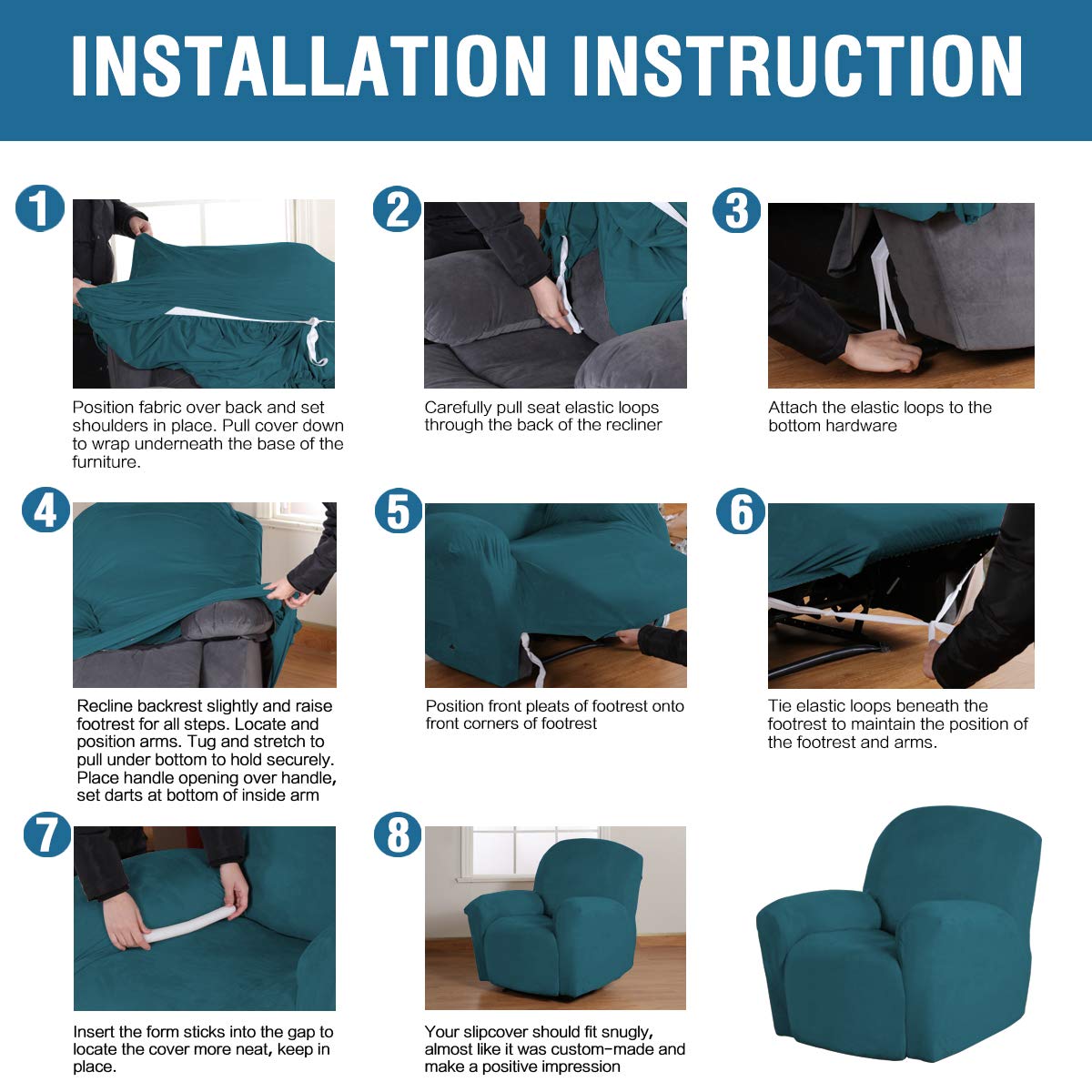 INSTALLATION INSTRUCTION

1

Position fabric over back and set shoulders in place. Pull cover down to wrap underneath the base of the furniture.

2

Carefully pull seat elastic loops through the back of the recliner

3

Attach the elastic loops to the bottom hardware

4

Recline backrest slightly and raise footrest for all steps. Locate and position arms. Tug and stretch to pull under bottom to hold securely. Place handle opening over handle, set darts at bottom of inside arm

5

Position front pleats of footrest onto front corners of footrest

6

Tie elastic loops beneath the footrest to maintain the position of the footrest and arms.

7

Insert the form sticks into the gap to locate the cover more neat, keep in place.

8

Your slipcover should fit snugly, almost like it was custom-made and make a positive impression