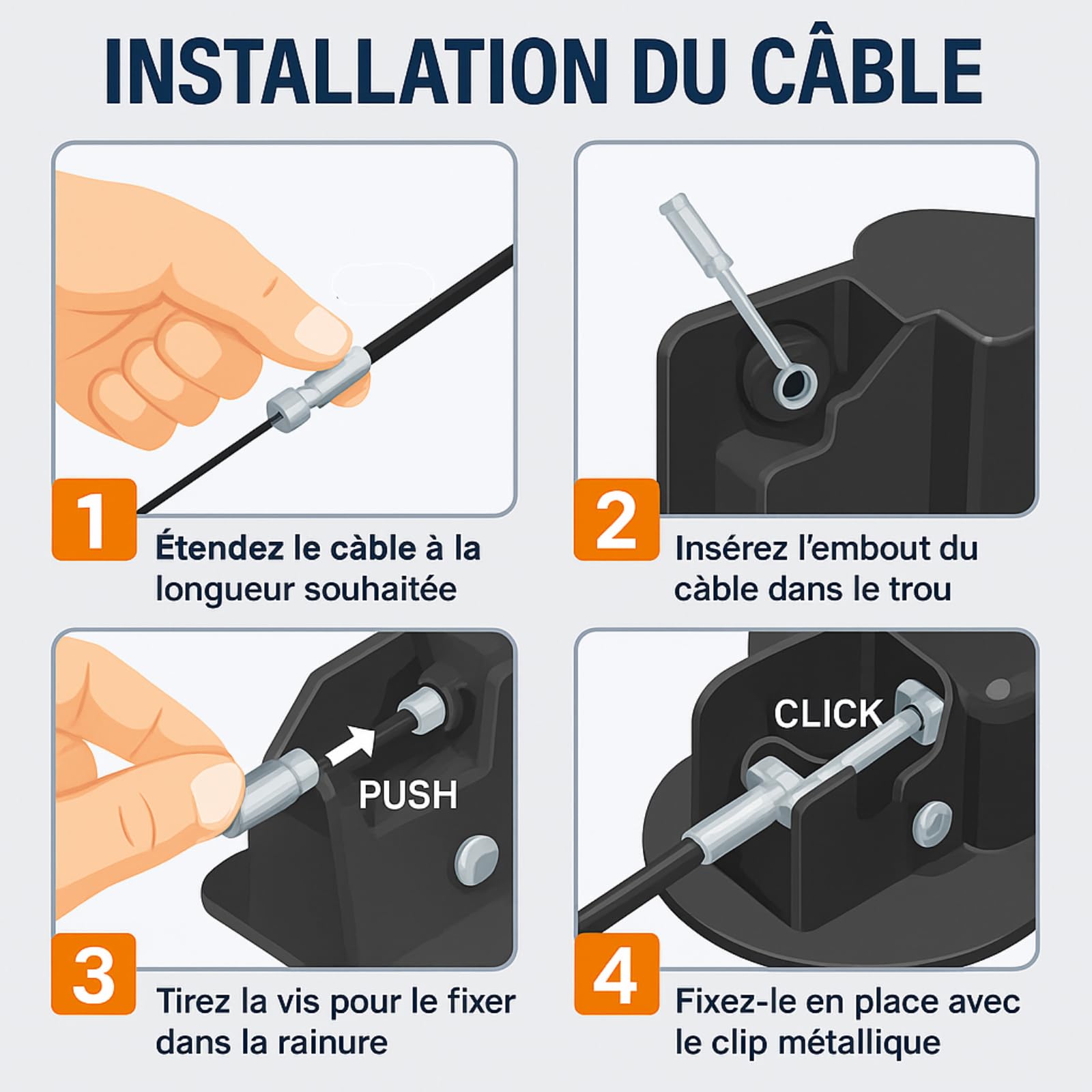 INSTALLATION DU CÂBLE

1
Étendez le càble à la longueur souhaitée

2
Insérez l'embout du càble dans le trou

PUSH

3
Tirez la vis pour le fixer dans la rainure

CLICK

4
Fixez-le en place avec le clip métallique