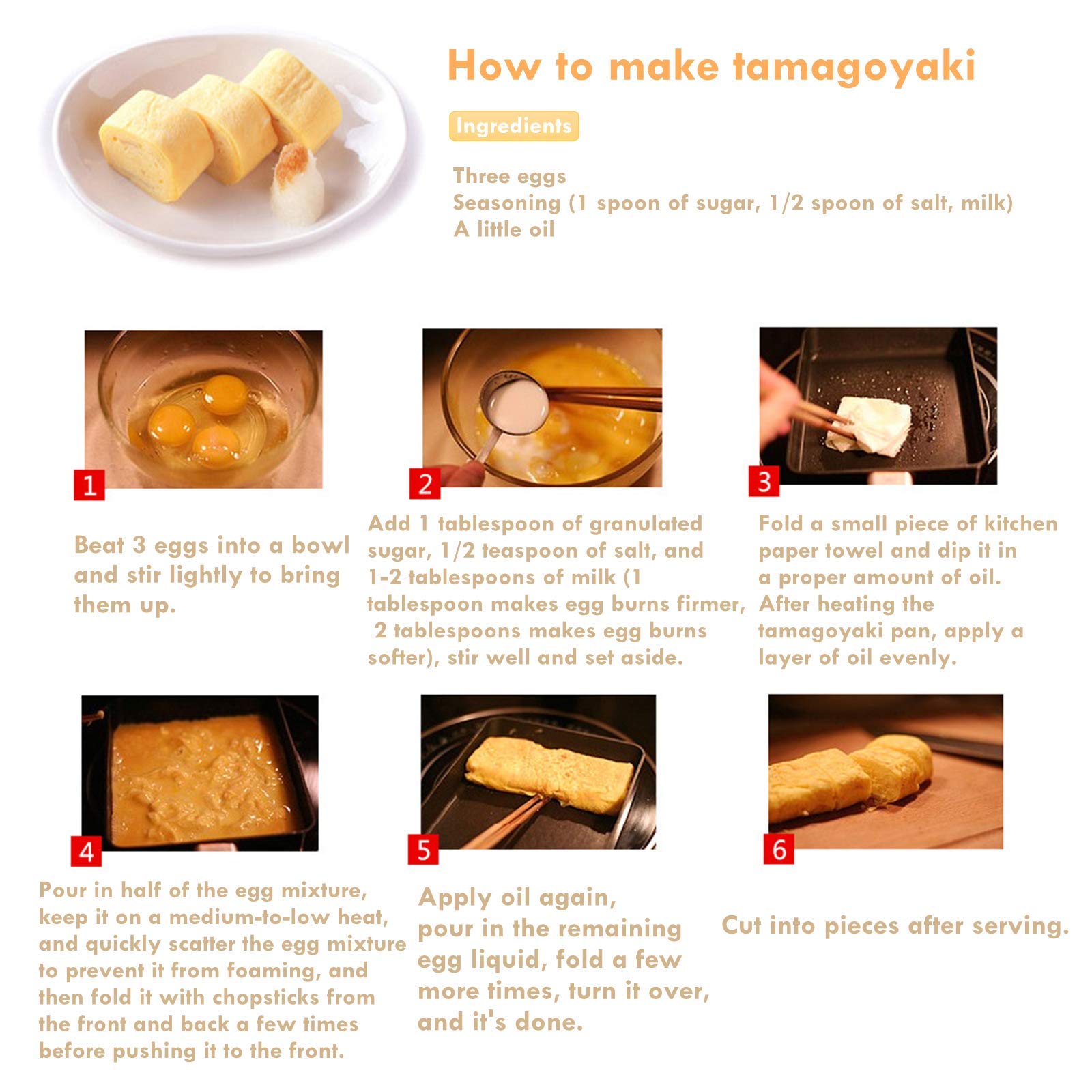 How to make tamagoyaki

Ingredients

Three eggs
Seasoning (1 spoon of sugar, 1/2 spoon of salt, milk)
A little oil

1

Beat 3 eggs into a bowl and stir lightly to bring them up.

2

Add 1 tablespoon of granulated sugar, 1/2 teaspoon of salt, and 1-2 tablespoons of milk (1 tablespoon makes egg burns firmer, 2 tablespoons makes egg burns softer), stir well and set aside.

3

Fold a small piece of kitchen paper towel and dip it in a proper amount of oil. After heating the tamagoyaki pan, apply a layer of oil evenly.

4

Pour in half of the egg mixture, keep it on a medium-to-low heat, and quickly scatter the egg mixture to prevent it from foaming, and then fold it with chopsticks from the front and back a few times before pushing it to the front.

5

Apply oil again, pour in the remaining egg liquid, fold a few more times, turn it over, and it's done.

6

Cut into pieces after serving.