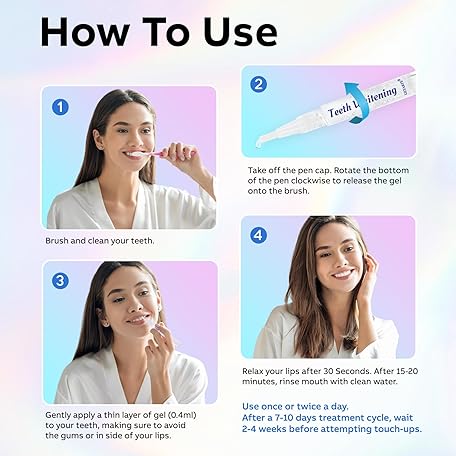 How To Use

1

Brush and clean your teeth.

2

Teeth Whitening

Take off the pen cap. Rotate the bottom of the pen clockwise to release the gel onto the brush.

3

Gently apply a thin layer of gel (0.4ml) to your teeth, making sure to avoid the gums or in side of your lips.

4

Relax your lips after 30 Seconds. After 15-20 minutes, rinse mouth with clean water.

Use once or twice a day.
After a 7-10 days treatment cycle, wait 2-4 weeks before attempting touch-ups.