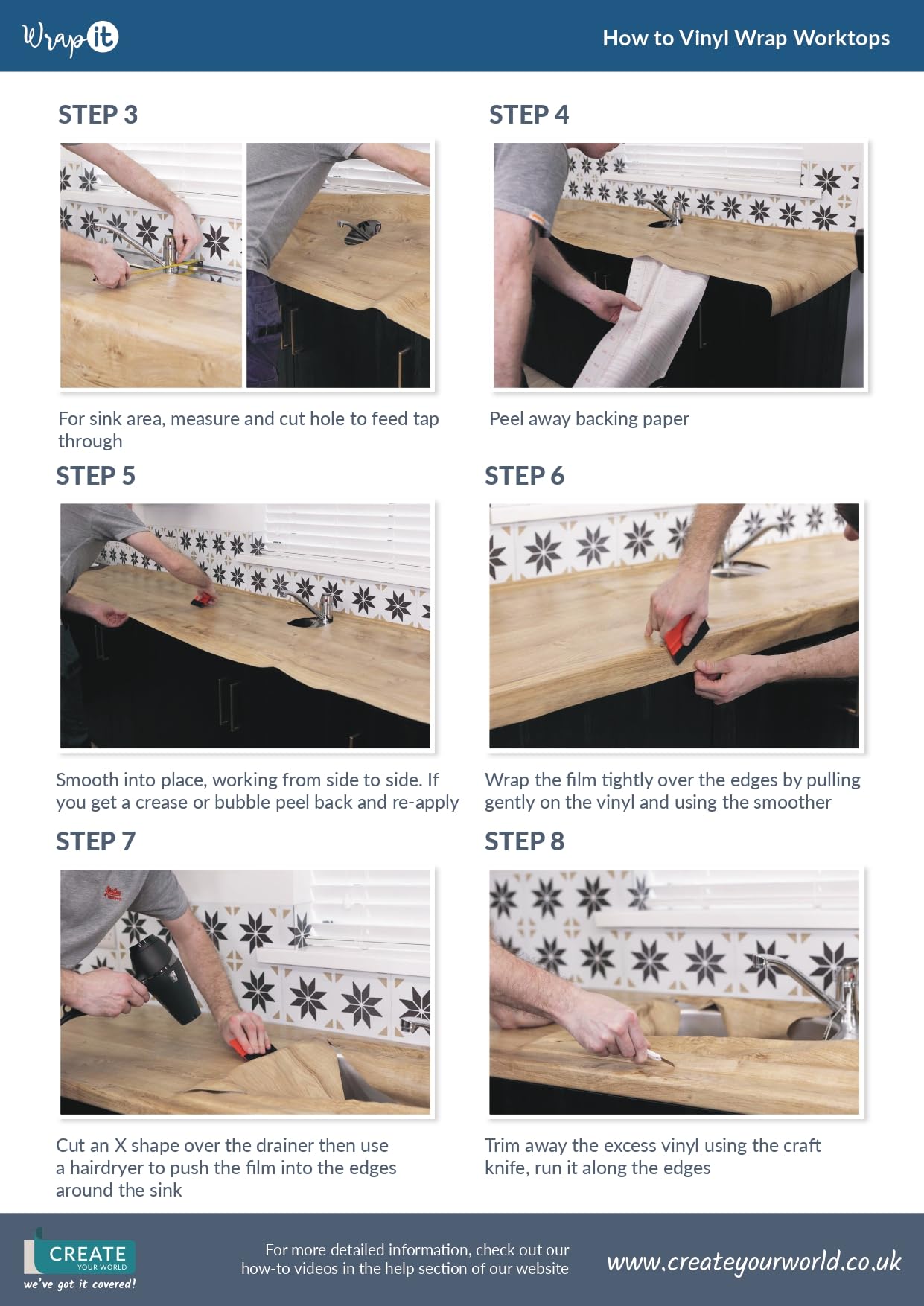 Wrap it

How to Vinyl Wrap Worktops

STEP 3

For sink area, measure and cut hole to feed tap through

STEP 4

Peel away backing paper

STEP 5

Smooth into place, working from side to side. If you get a crease or bubble peel back and re-apply

STEP 6

Wrap the film tightly over the edges by pulling gently on the vinyl and using the smoother

STEP 7

Cut an X shape over the drainer then use a hairdryer to push the film into the edges around the sink

STEP 8

Trim away the excess vinyl using the craft knife, run it along the edges

CREATE YOUR WORLD
we've got it covered!

For more detailed information, check out our how-to videos in the help section of our website

www.createyourworld.co.uk