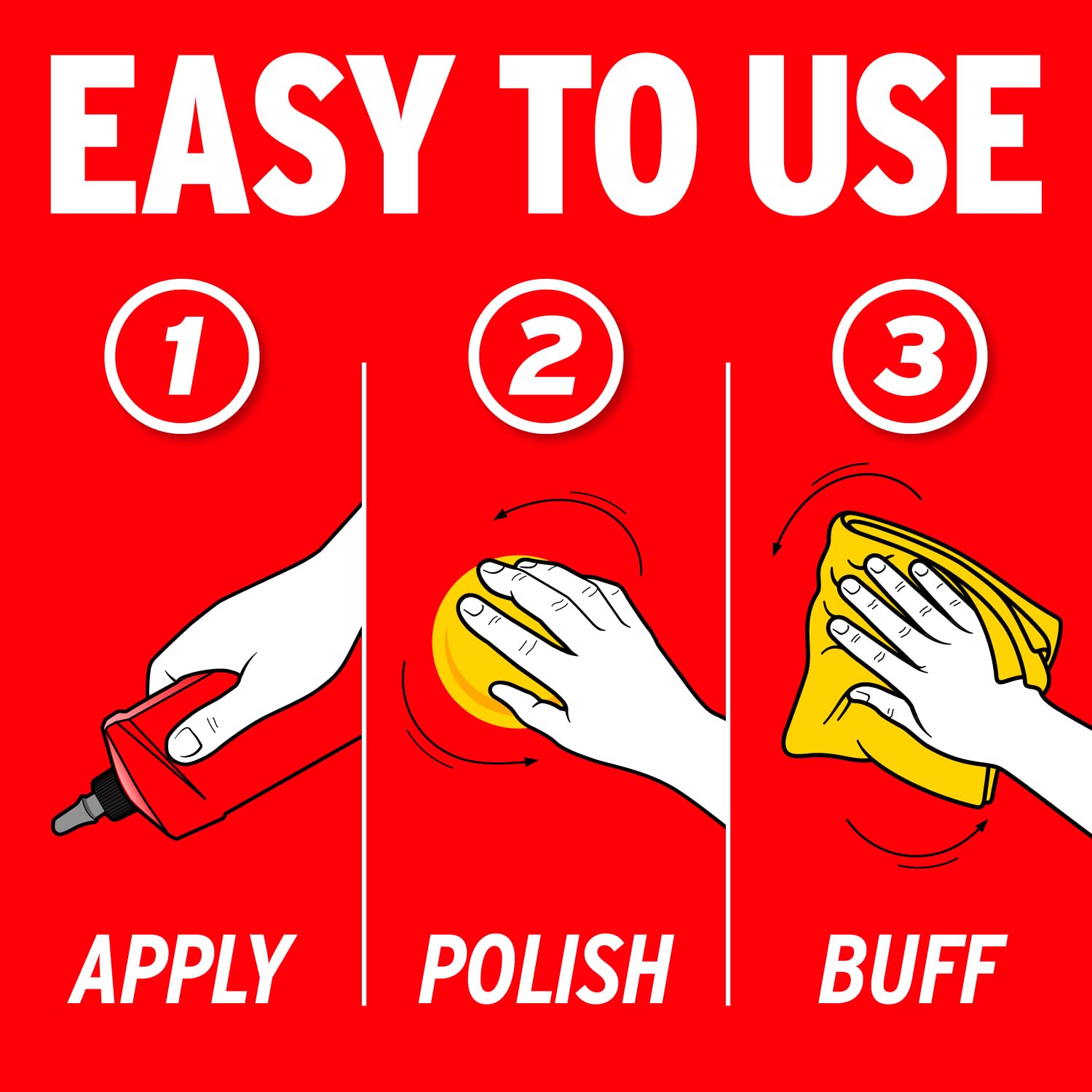 EASY TO USE

1

APPLY

2

POLISH

3

BUFF