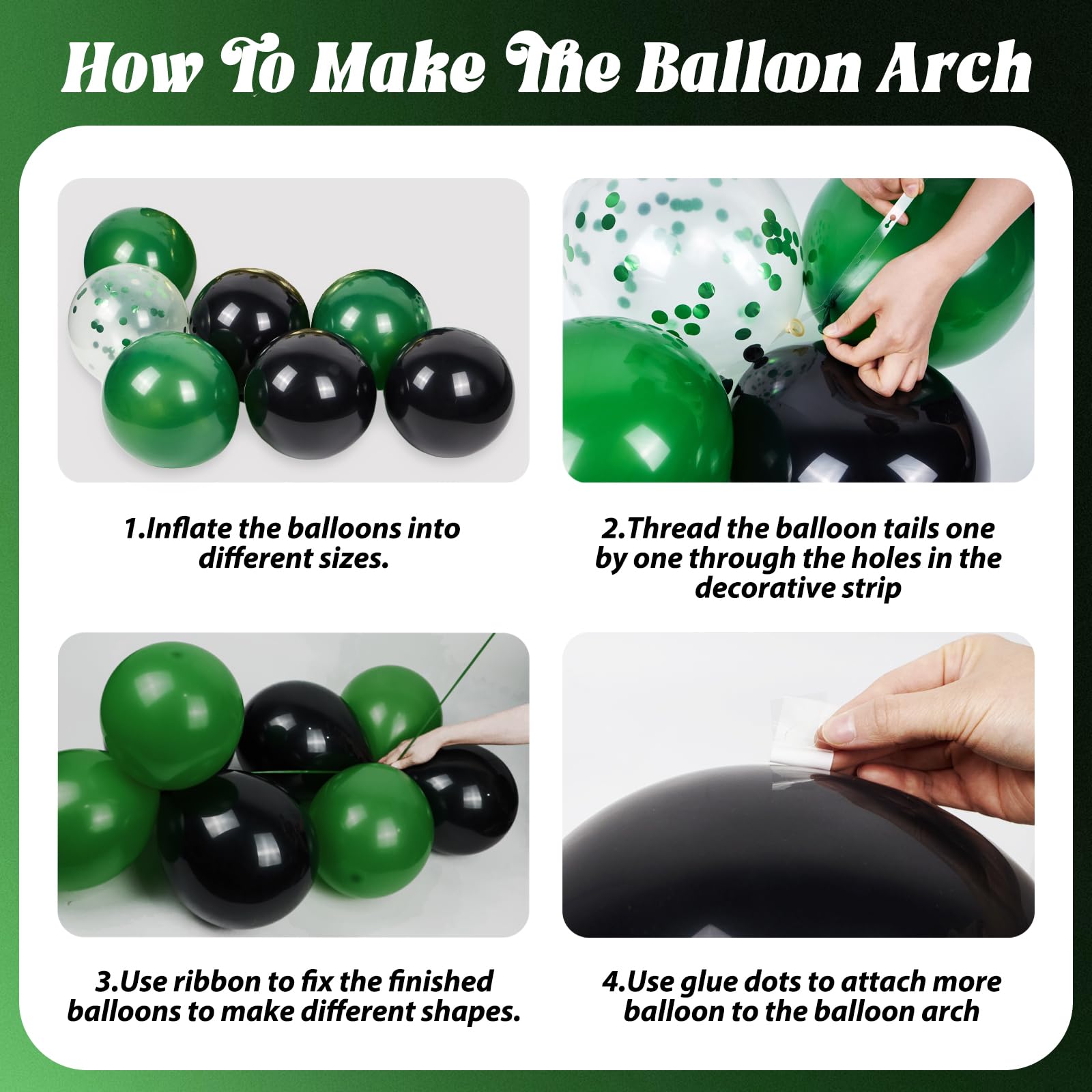 How To Make The Balloon Arch

1.Inflate the balloons into different sizes.

2.Thread the balloon tails one by one through the holes in the decorative strip

3.Use ribbon to fix the finished balloons to make different shapes.

4.Use glue dots to attach more balloon to the balloon arch