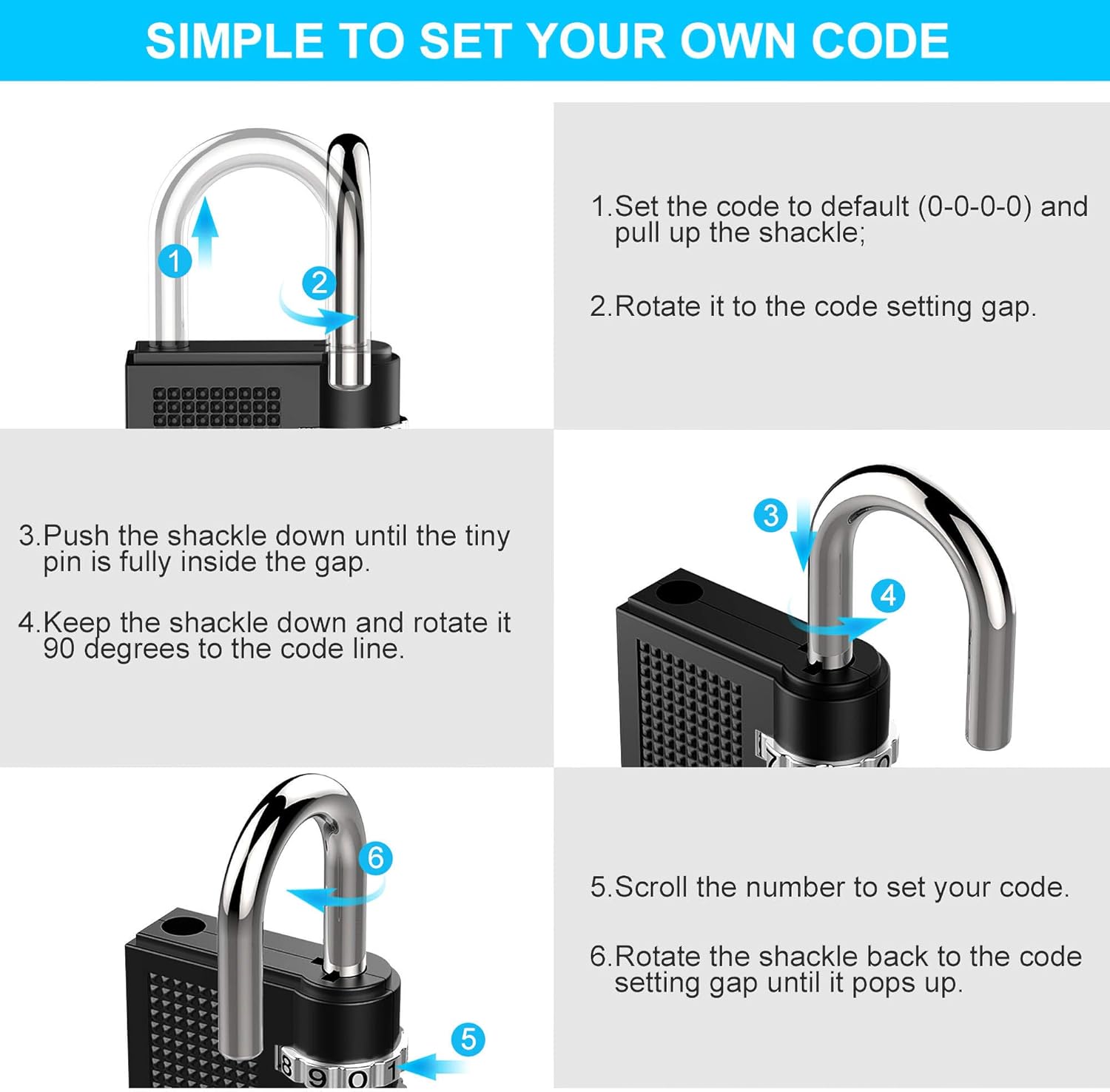 SIMPLE TO SET YOUR OWN CODE

1

2

1.Set the code to default (0-0-0-0) and pull up the shackle;

2.Rotate it to the code setting gap.

3.Push the shackle down until the tiny pin is fully inside the gap.

4.Keep the shackle down and rotate it 90 degrees to the code line.

3

4

6

5

8 9 0 1

5.Scroll the number to set your code.

6.Rotate the shackle back to the code setting gap until it pops up.