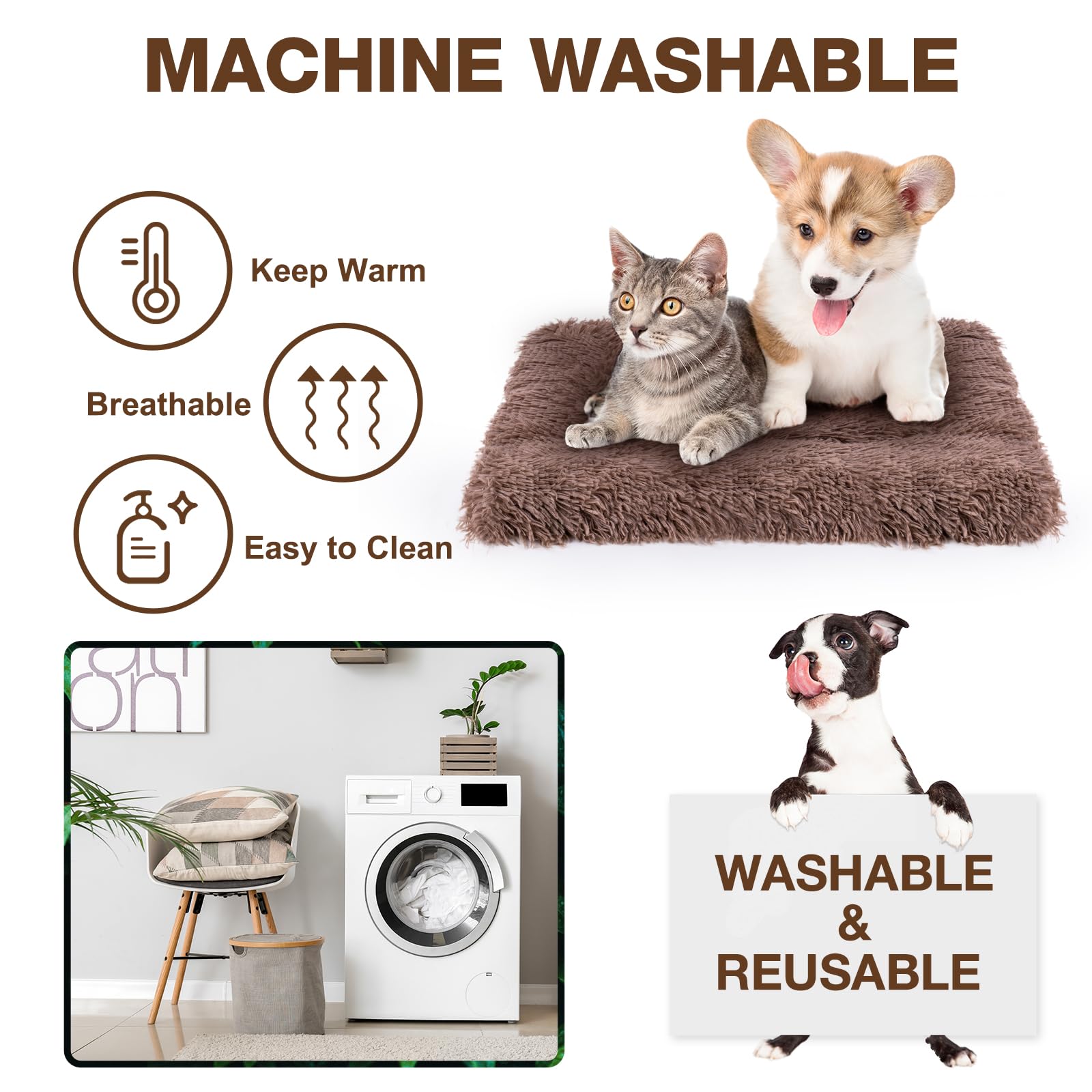 MACHINE WASHABLE

Keep Warm

Breathable

Easy to Clean

WASHABLE
&
REUSABLE