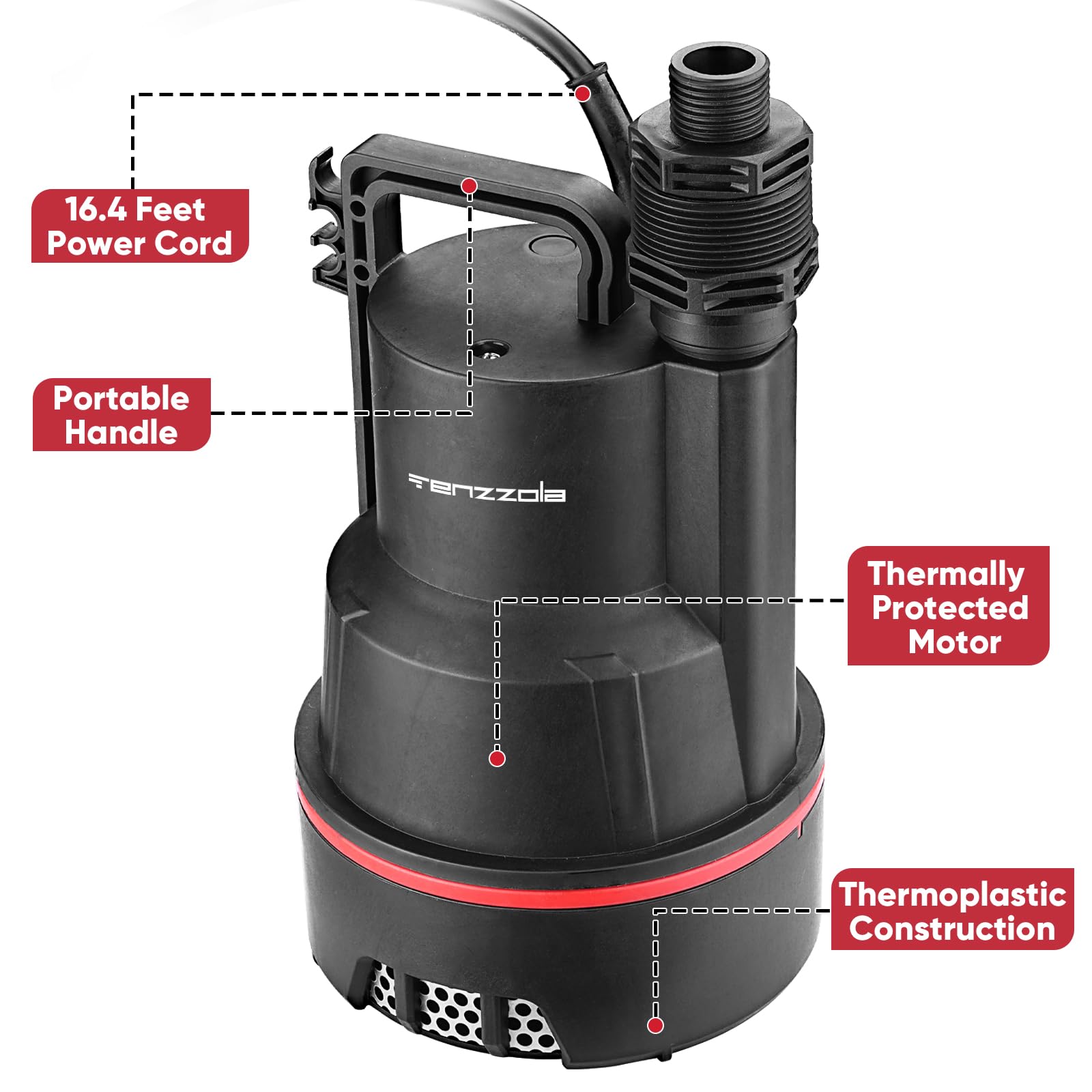 16.4 Feet Power Cord

Portable Handle

Fenzzola

Thermally Protected Motor

Thermoplastic Construction