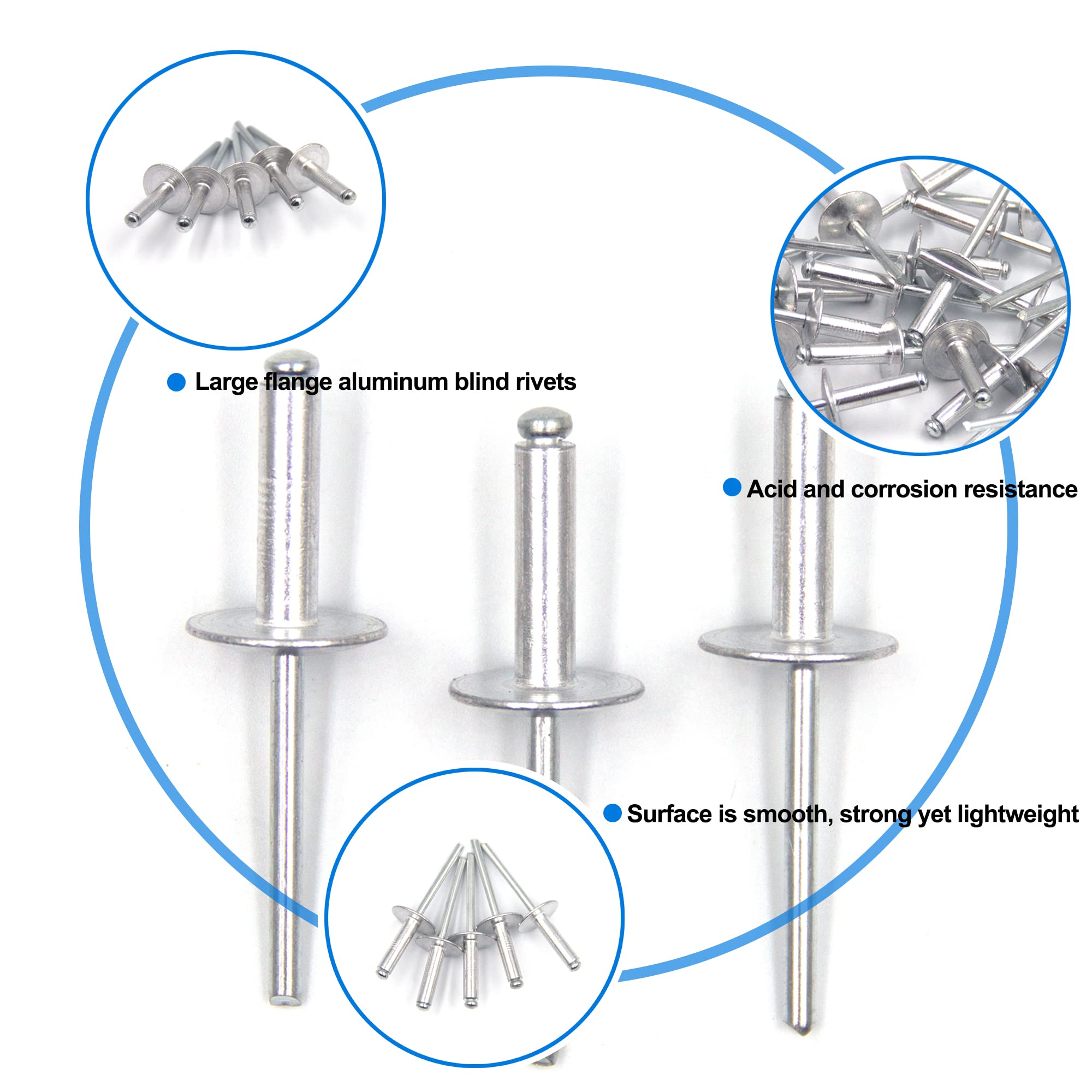 Large flange aluminum blind rivets

Acid and corrosion resistance

Surface is smooth, strong yet lightweight