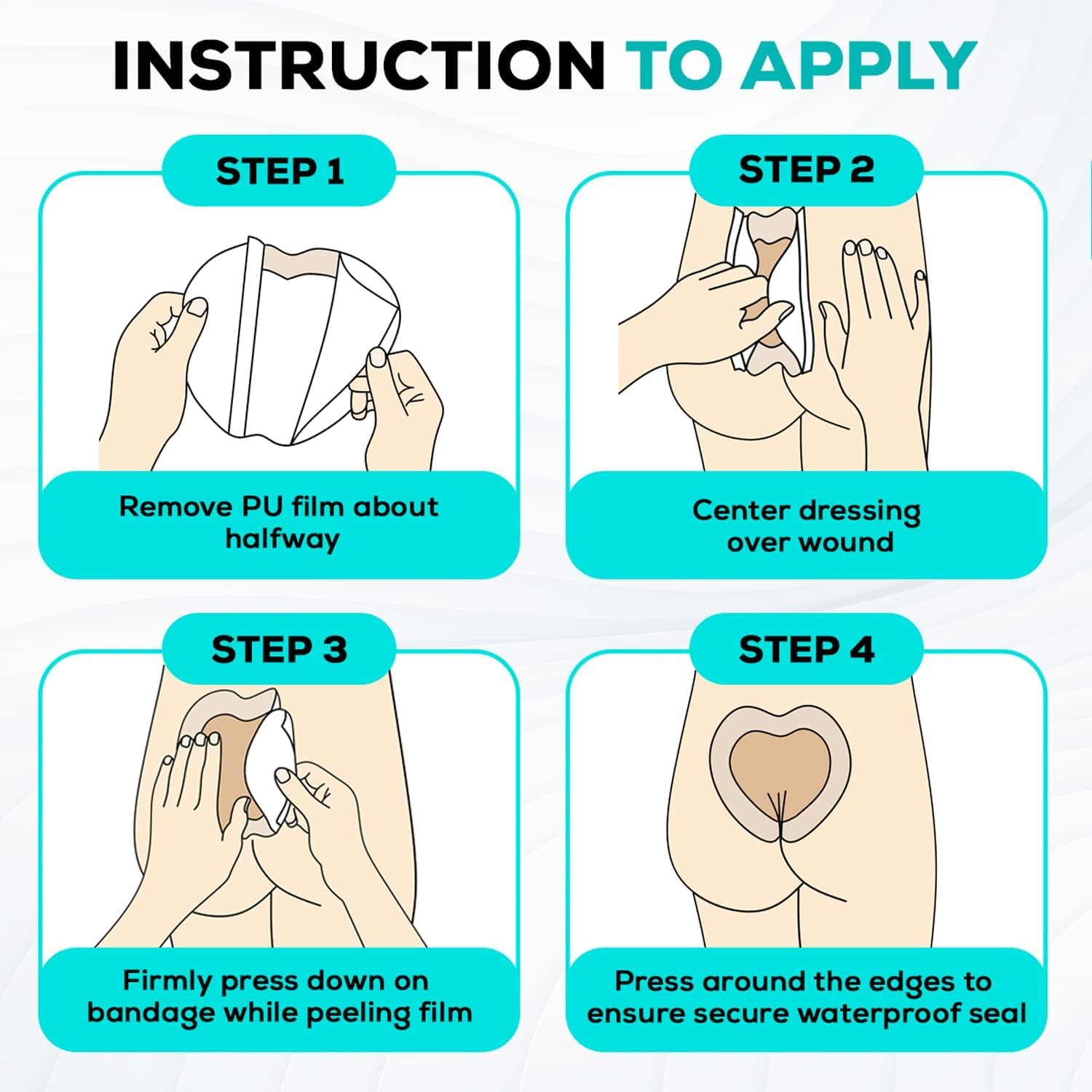 INSTRUCTION TO APPLY

STEP 1

Remove PU film about halfway

STEP 2

Center dressing over wound

STEP 3

Firmly press down on bandage while peeling film

STEP 4

Press around the edges to ensure secure waterproof seal