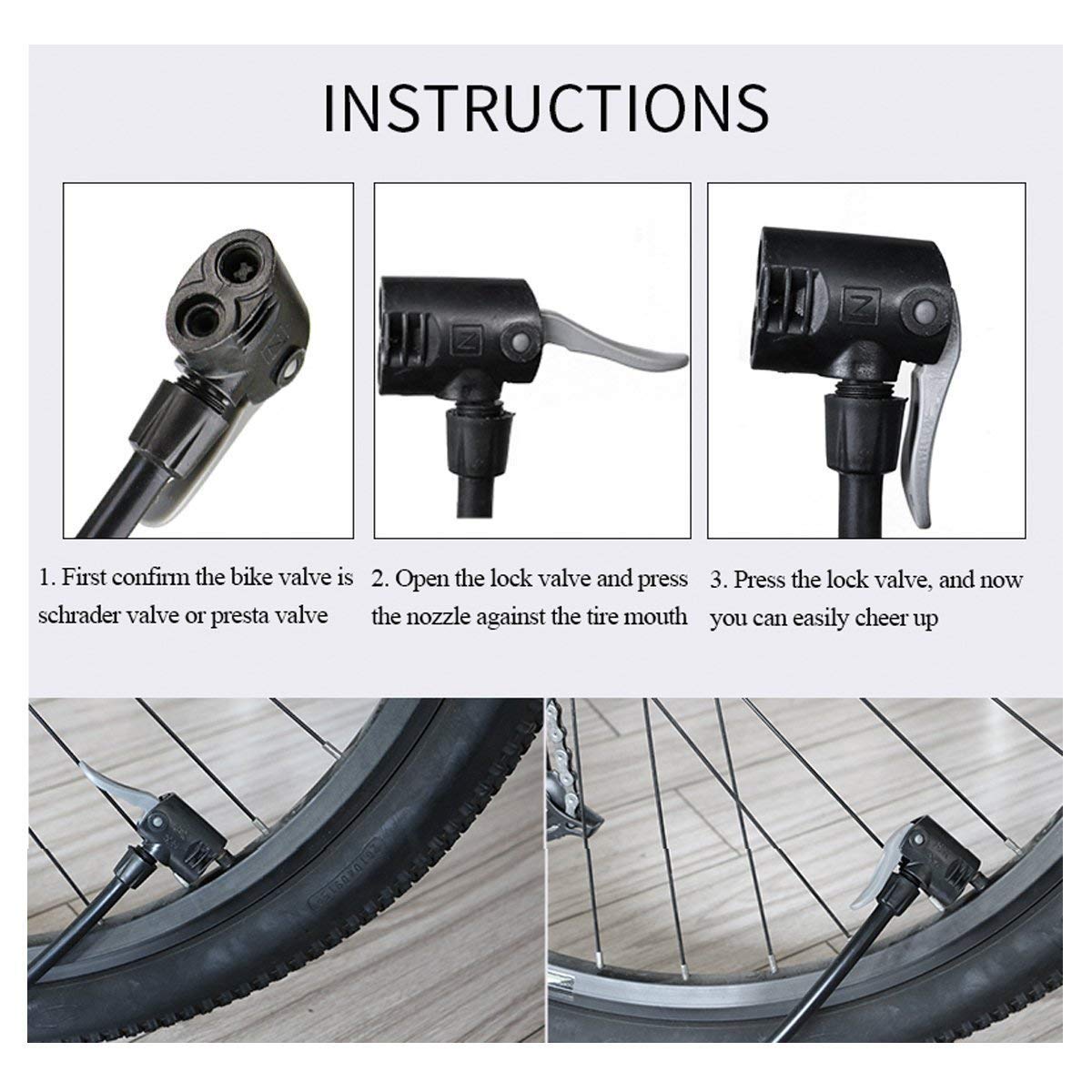 INSTRUCTIONS

1. First confirm the bike valve is schrader valve or presta valve

2. Open the lock valve and press the nozzle against the tire mouth

3. Press the lock valve, and now you can easily cheer up