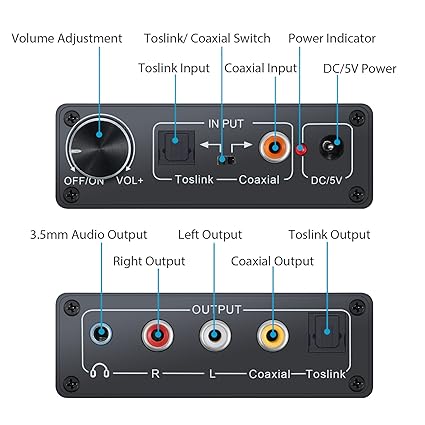 Volume Adjustment
Toslink/ Coaxial Switch
Power Indicator
Toslink Input
Coaxial Input
DC/5V Power

INPUT
OFF/ON
VOL+
Toslink
Coaxial
DC/5V

3.5mm Audio Output
Left Output
Toslink Output
Right Output
Coaxial Output

OUTPUT
R
L
Coaxial
Toslink