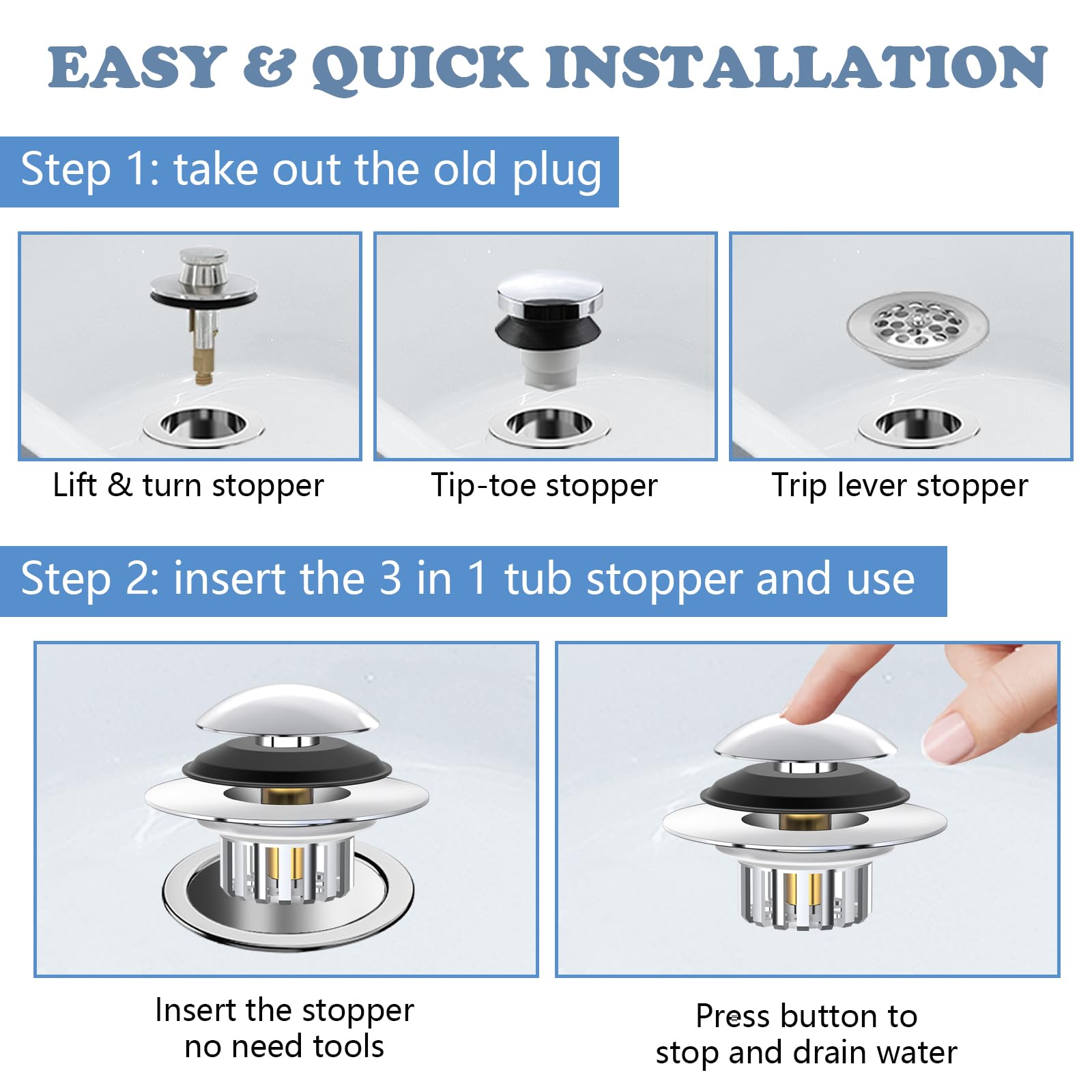 EASY & QUICK INSTALLATION

Step 1: take out the old plug

Lift & turn stopper

Tip-toe stopper

Trip lever stopper

Step 2: insert the 3 in 1 tub stopper and use

Insert the stopper
no need tools

Press button to
stop and drain water