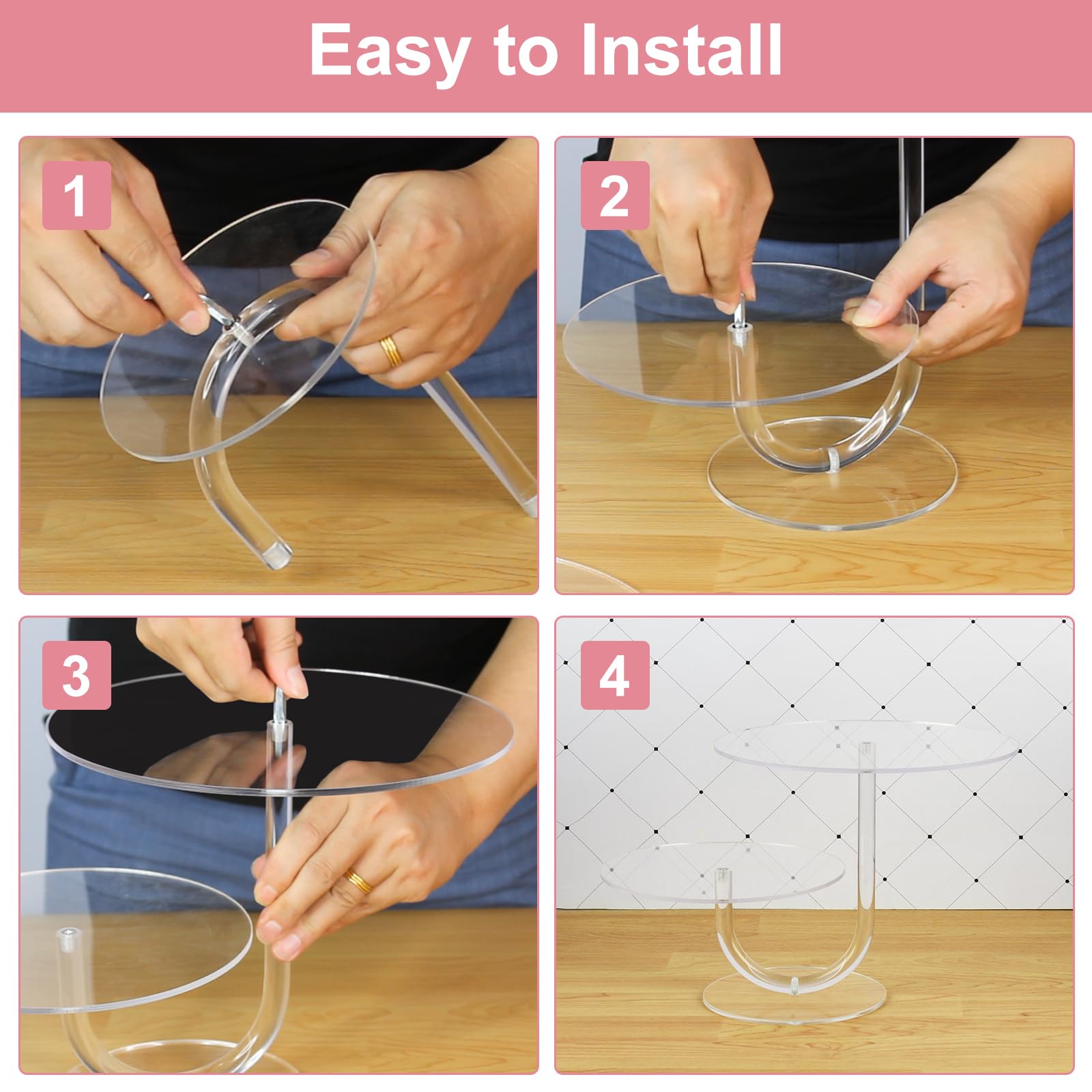 Easy to Install

1

2

3

4