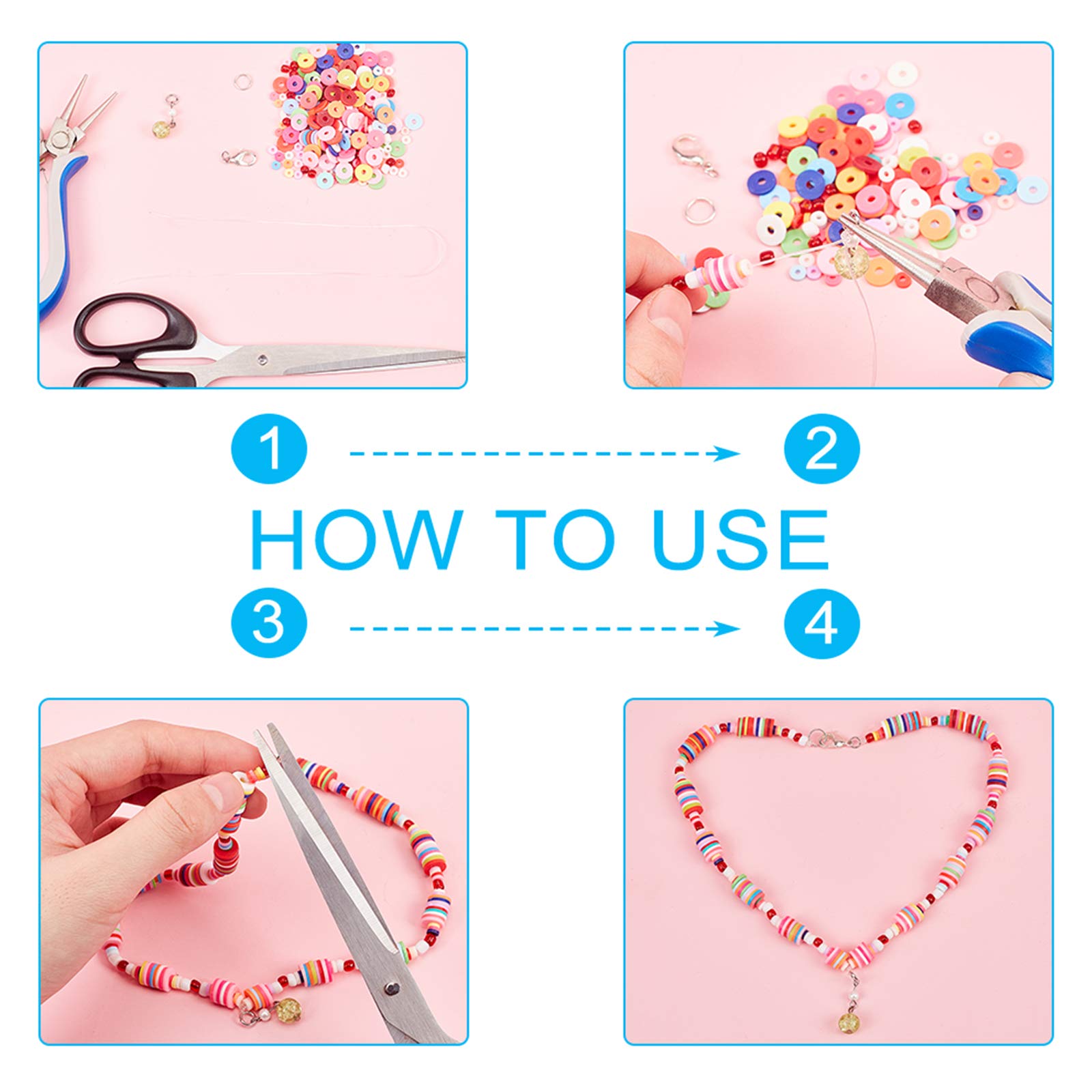 1

2

HOW TO USE

3

4