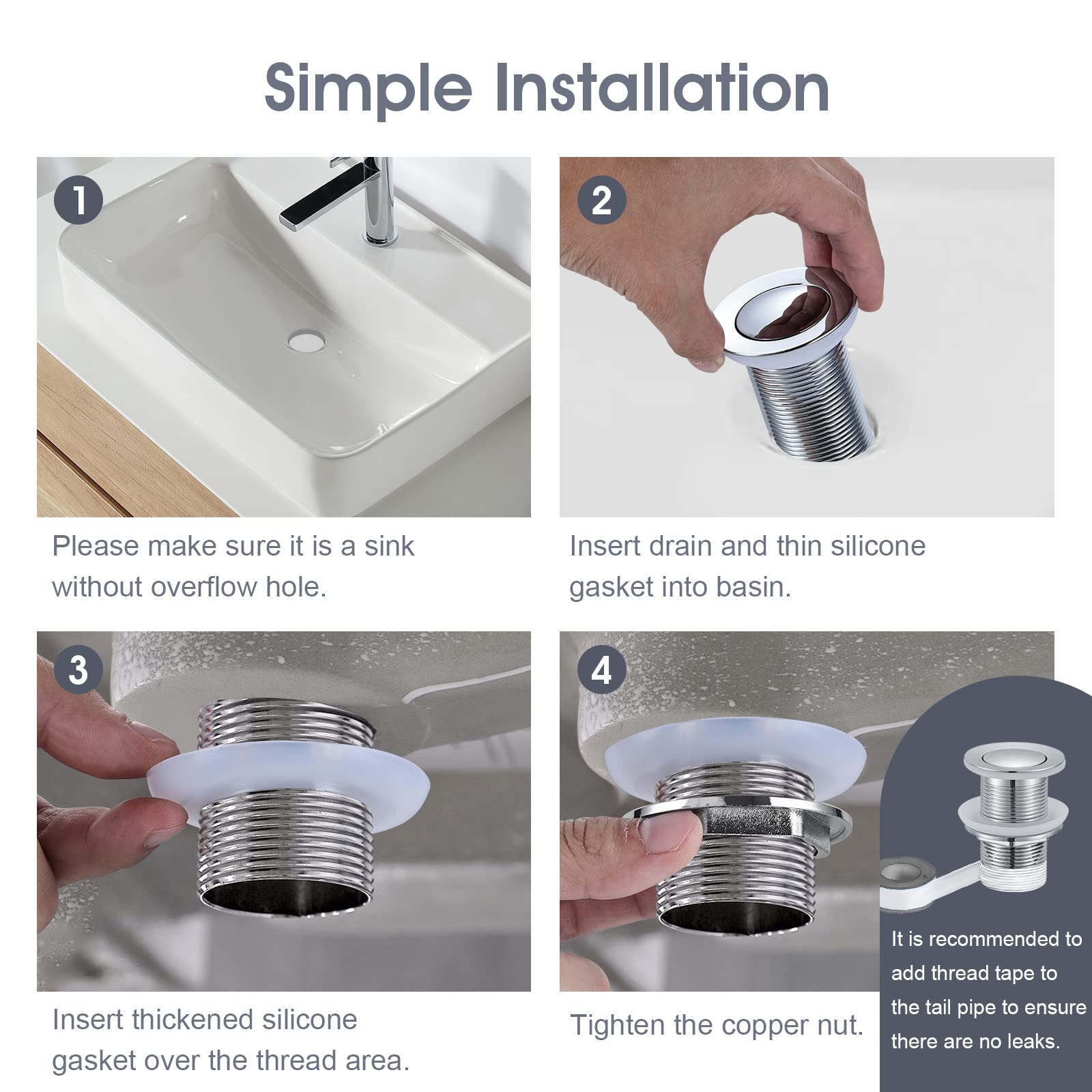 Simple Installation

1

Please make sure it is a sink without overflow hole.

2

Insert drain and thin silicone gasket into basin.

3

Insert thickened silicone gasket over the thread area.

4

Tighten the copper nut.

It is recommended to add thread tape to the tail pipe to ensure there are no leaks.