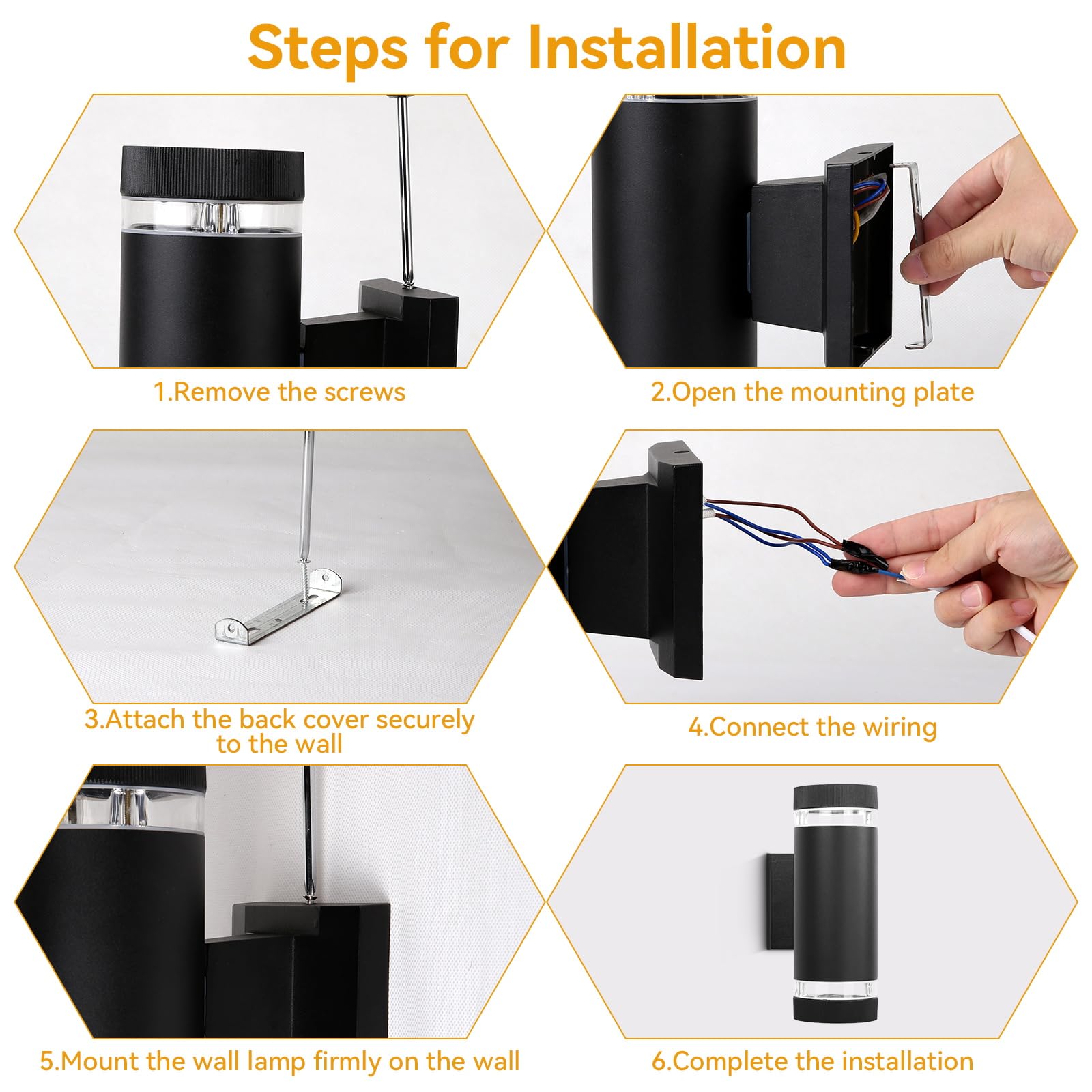 Steps for Installation

1.Remove the screws

2.Open the mounting plate

3.Attach the back cover securely to the wall

4.Connect the wiring

5.Mount the wall lamp firmly on the wall

6.Complete the installation