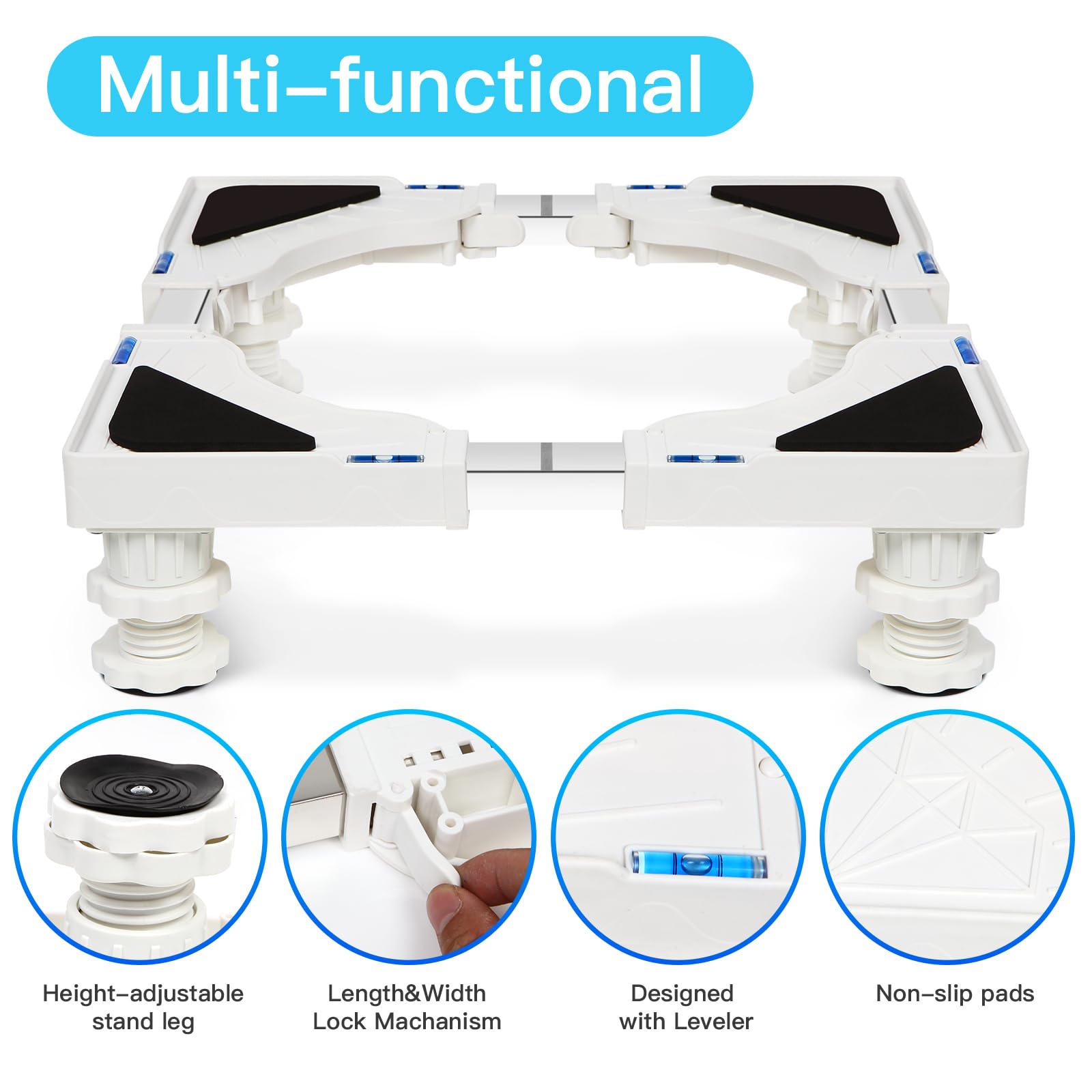 Multi–functional

Height–adjustable stand leg

Length&Width Lock Machanism

Designed with Leveler

Non–slip pads