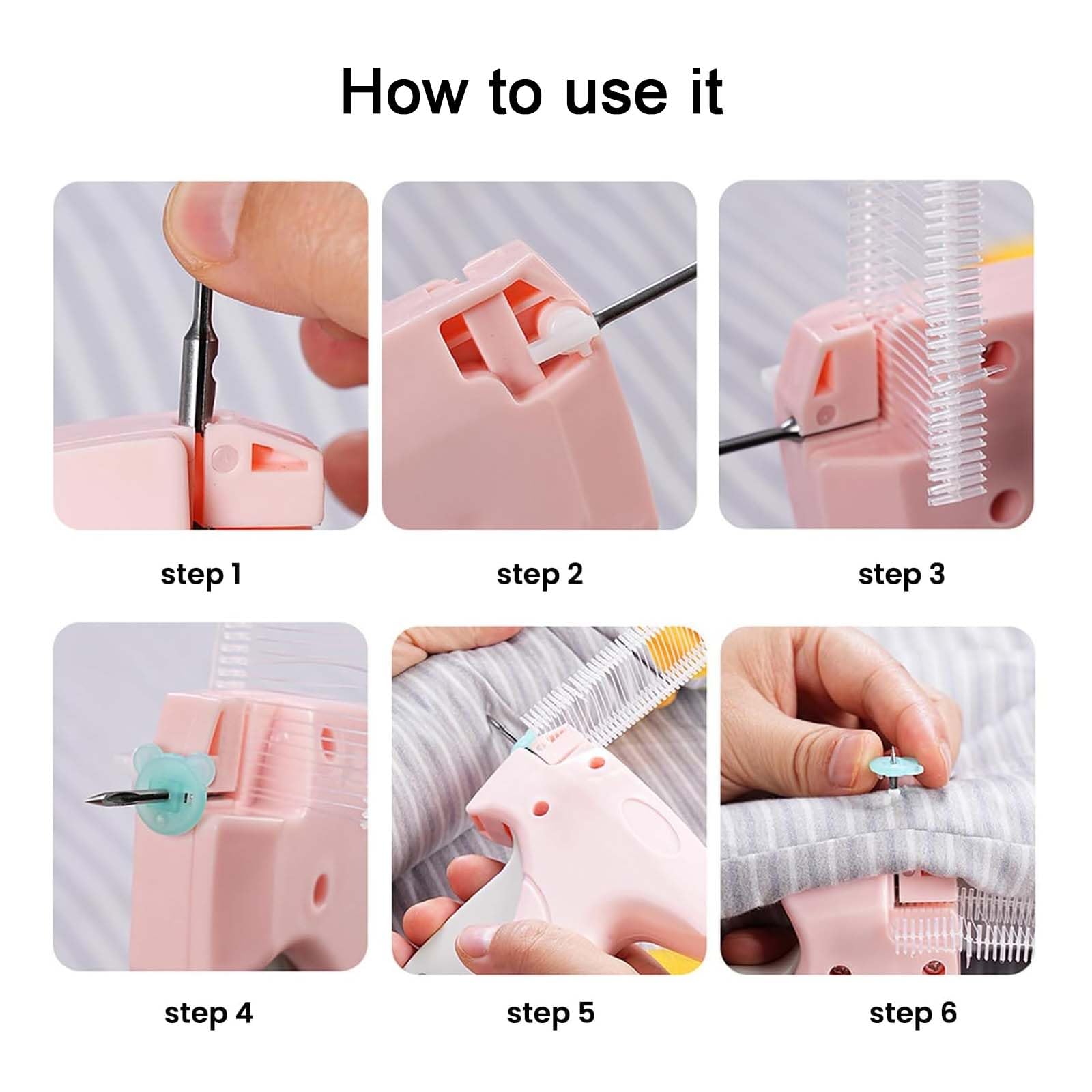 How to use it

step 1

step 2

step 3

step 4

step 5

step 6