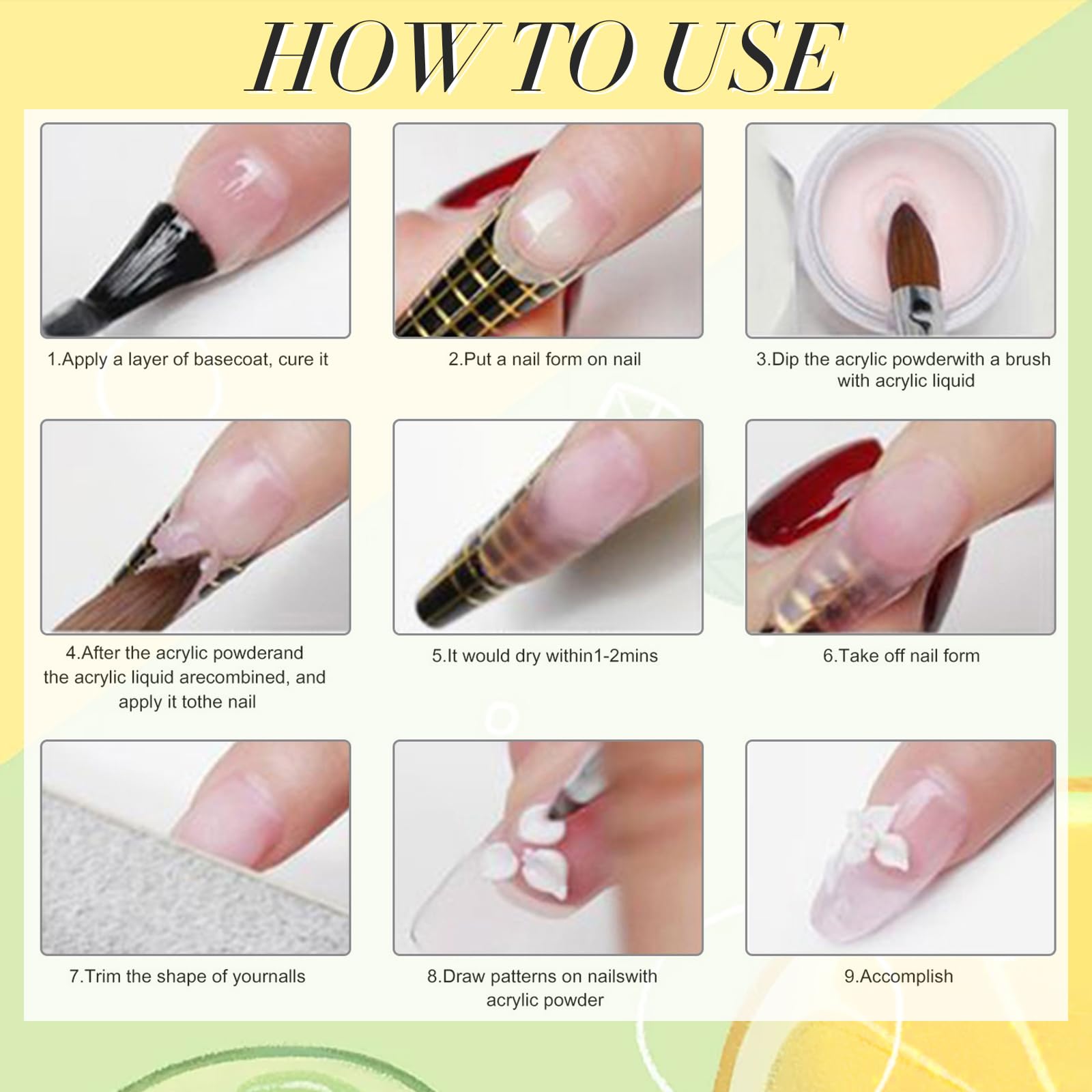 HOW TO USE

1.Apply a layer of basecoat, cure it

2.Put a nail form on nail

3.Dip the acrylic powderwith a brush with acrylic liquid

4.After the acrylic powderand the acrylic liquid arecombined, and apply it tothe nail

5.It would dry within1-2mins

6.Take off nail form

7.Trim the shape of yournalls

8.Draw patterns on nailswith acrylic powder

9.Accomplish