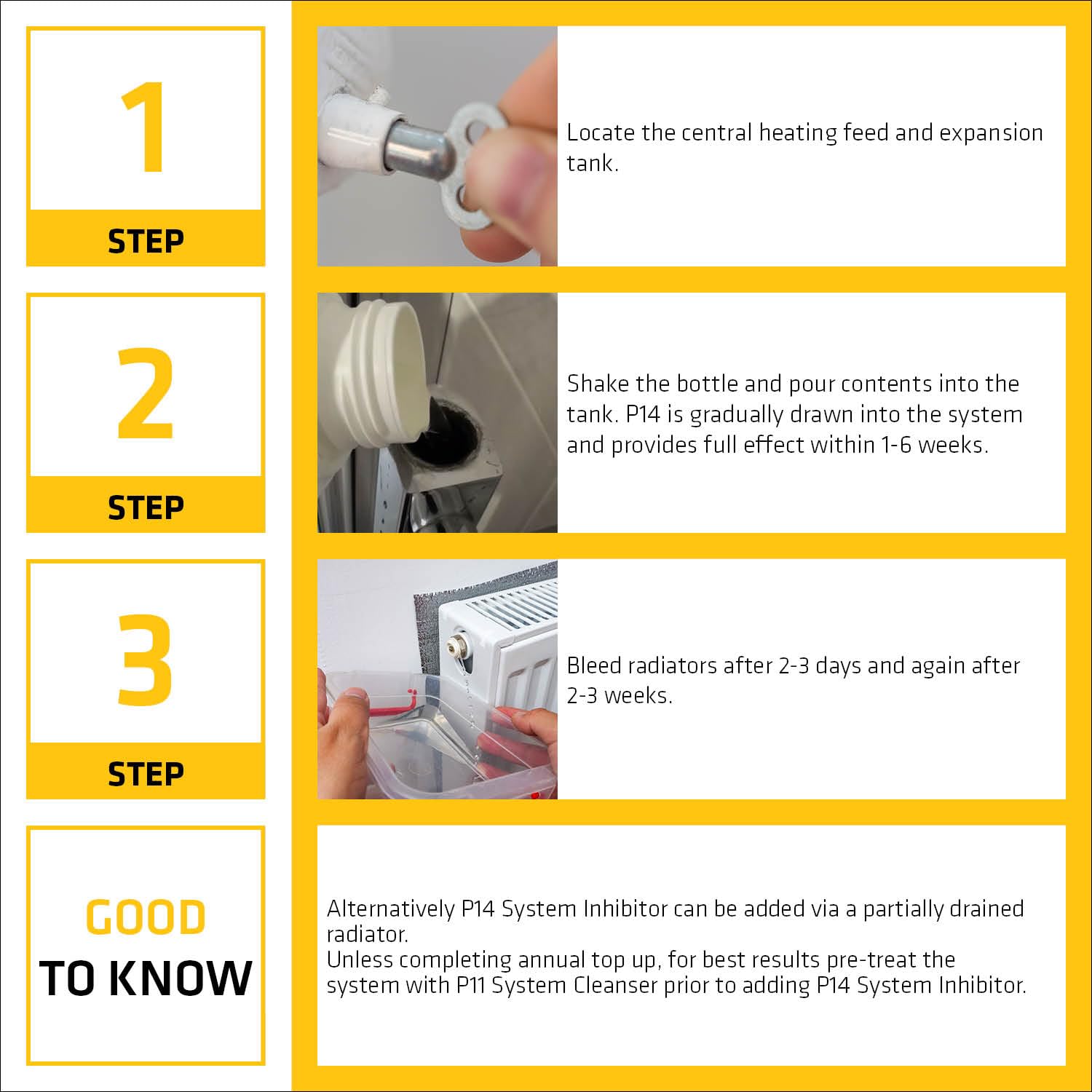 1

STEP

Locate the central heating feed and expansion tank.

2

STEP

Shake the bottle and pour contents into the tank. P14 is gradually drawn into the system and provides full effect within 1-6 weeks.

3

STEP

Bleed radiators after 2-3 days and again after 2-3 weeks.

GOOD
TO KNOW

Alternatively P14 System Inhibitor can be added via a partially drained radiator.
Unless completing annual top up, for best results pre-treat the system with P11 System Cleanser prior to adding P14 System Inhibitor.