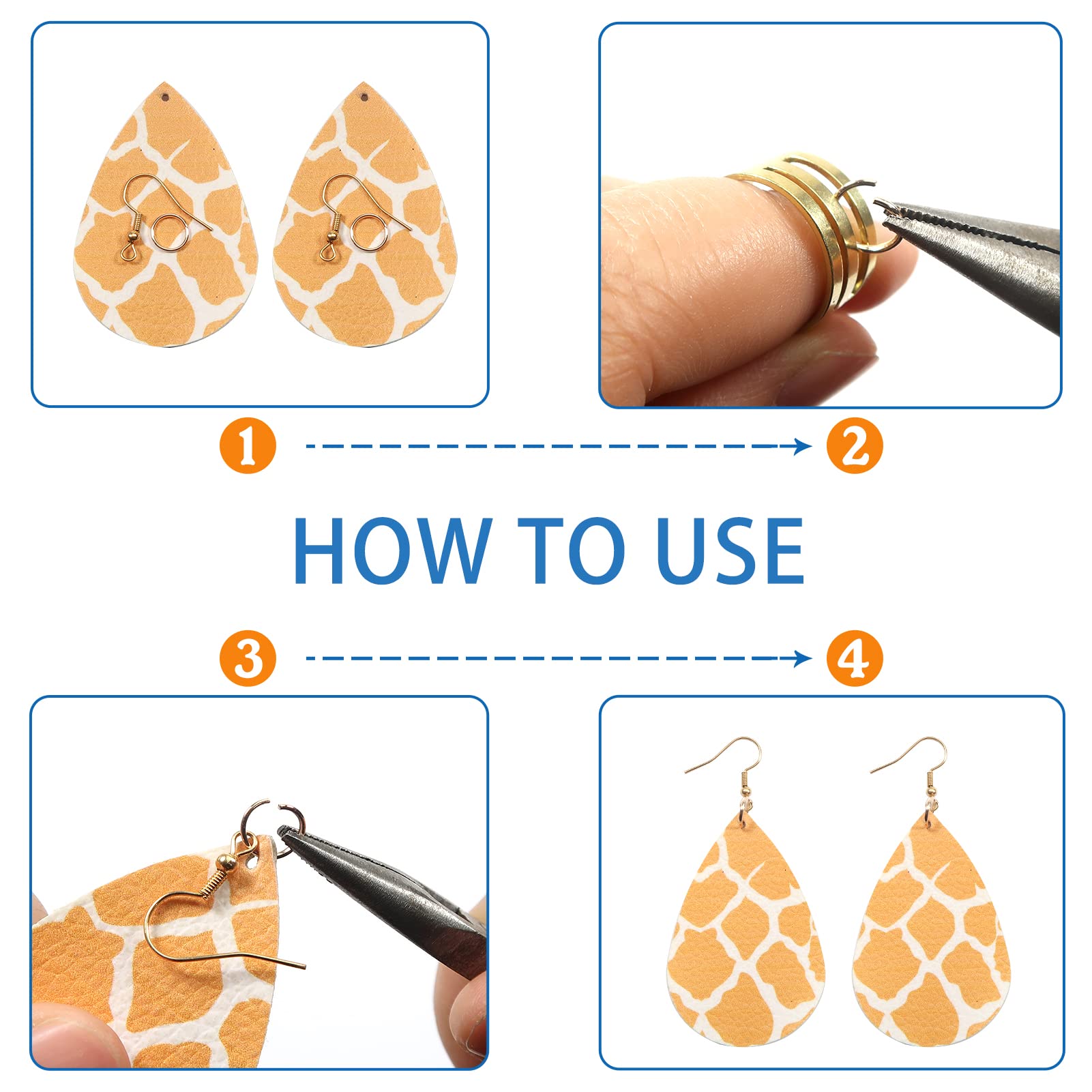 1

2

HOW TO USE

3

4