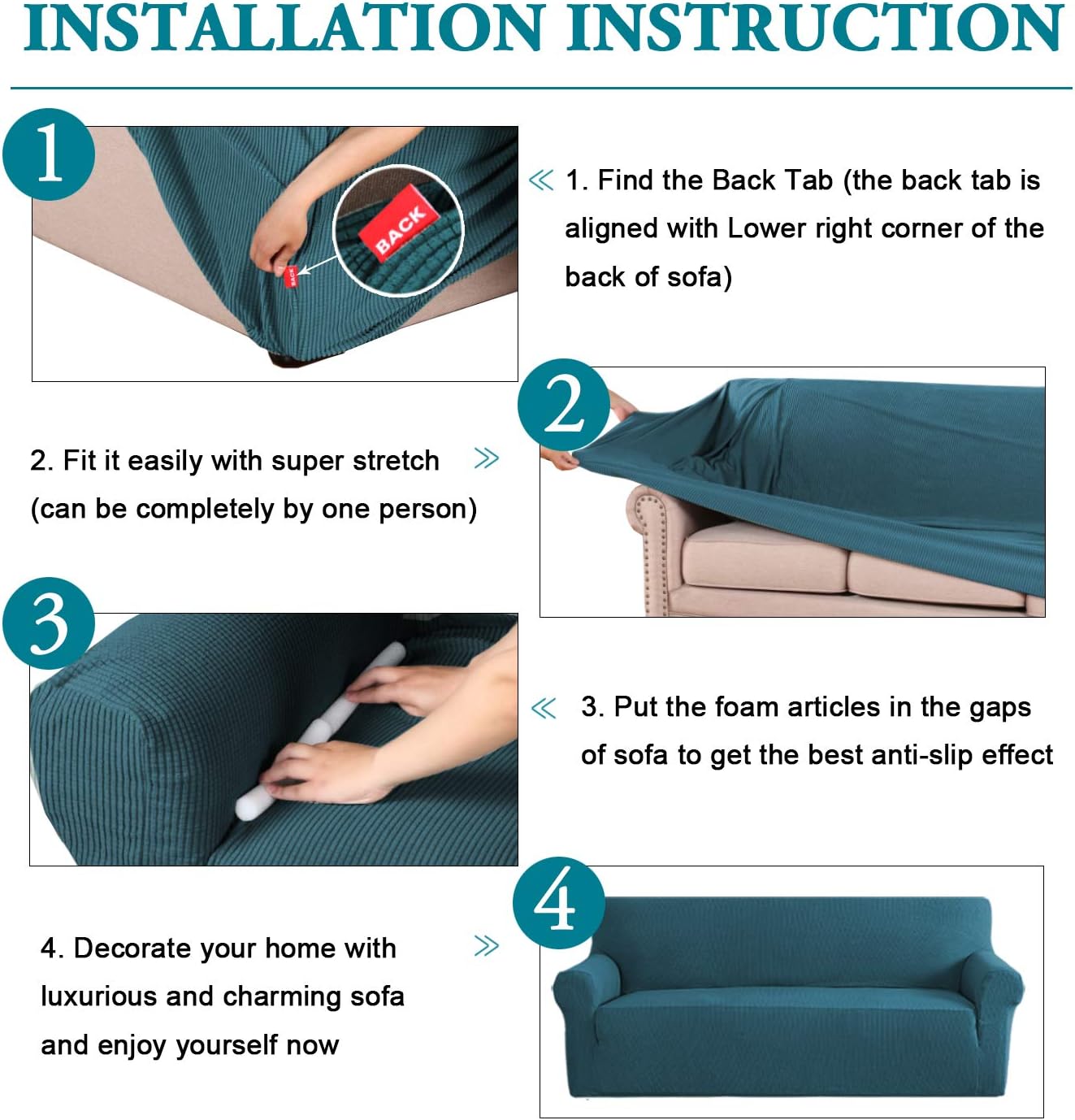 INSTALLATION INSTRUCTION

1

BACK

BACK

1. Find the Back Tab (the back tab is aligned with Lower right corner of the back of sofa)

2

2. Fit it easily with super stretch (can be completely by one person)

3

3. Put the foam articles in the gaps of sofa to get the best anti-slip effect

4

4. Decorate your home with luxurious and charming sofa and enjoy yourself now