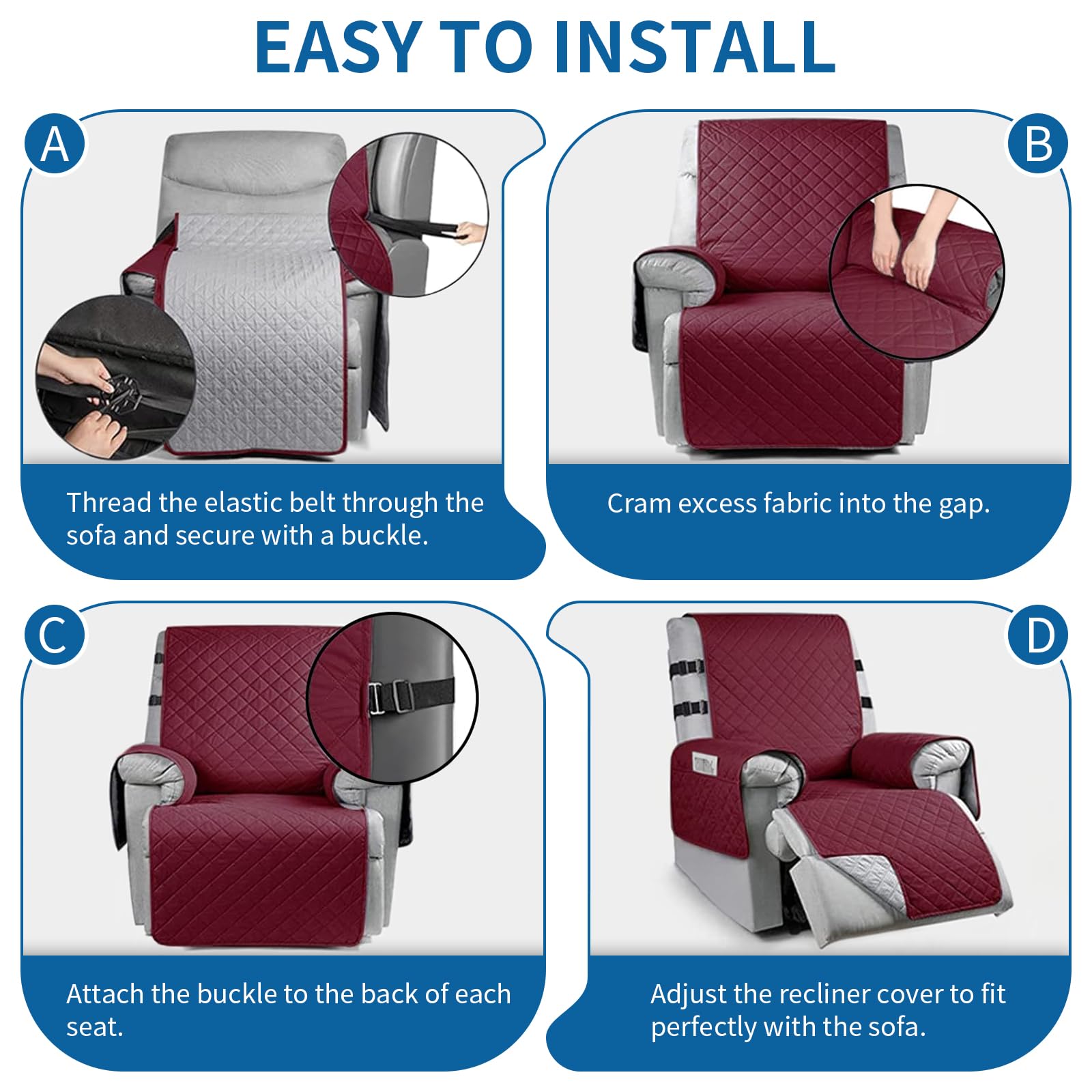 EASY TO INSTALL

A

Thread the elastic belt through the sofa and secure with a buckle.

B

Cram excess fabric into the gap.

C

Attach the buckle to the back of each seat.

D

Adjust the recliner cover to fit perfectly with the sofa.