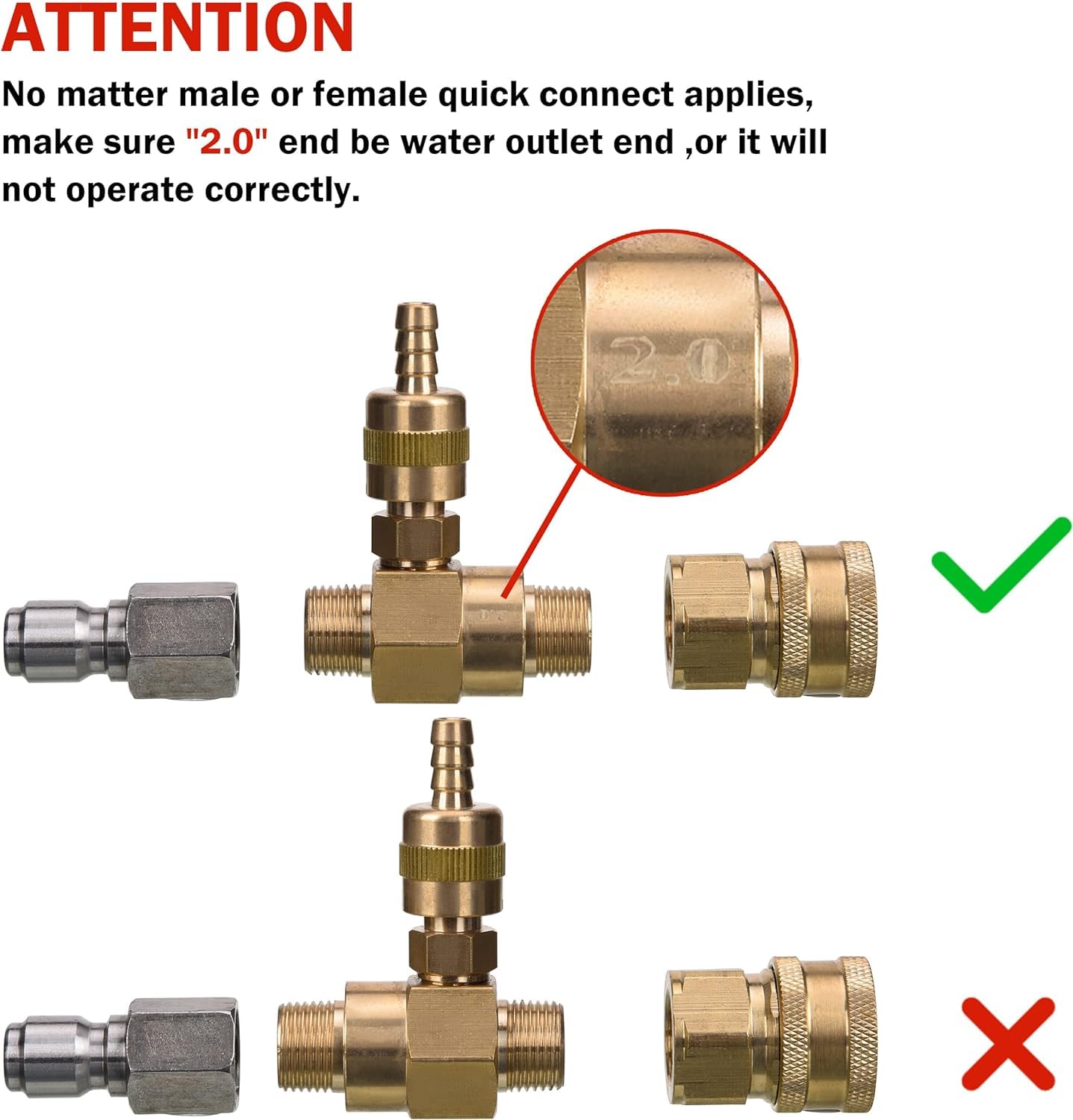 ATTENTION

No matter male or female quick connect applies, make sure "2.0" end be water outlet end ,or it will not operate correctly.

2.0

2.0