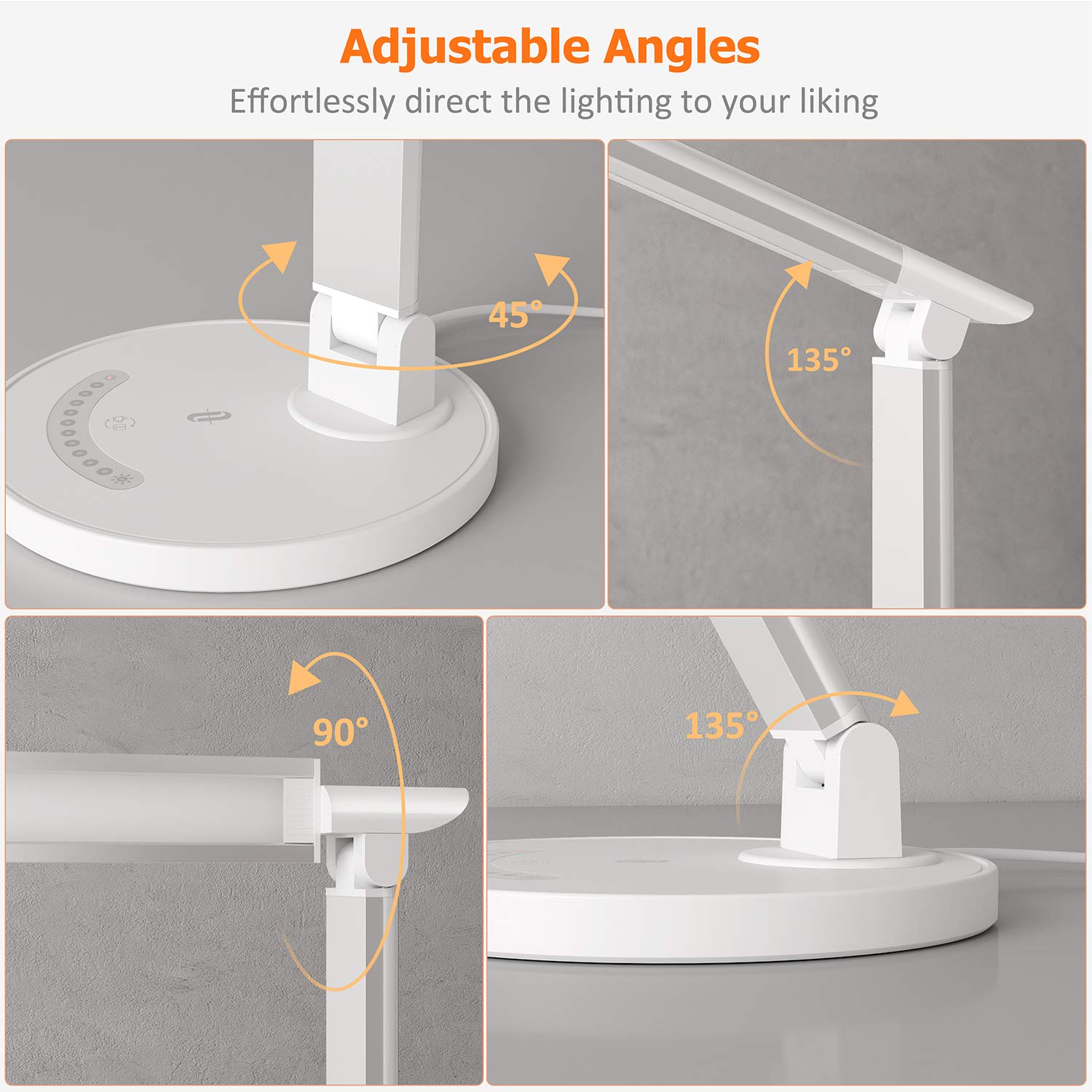 Adjustable Angles

Effortlessly direct the lighting to your liking

45°

135°

90°

135°