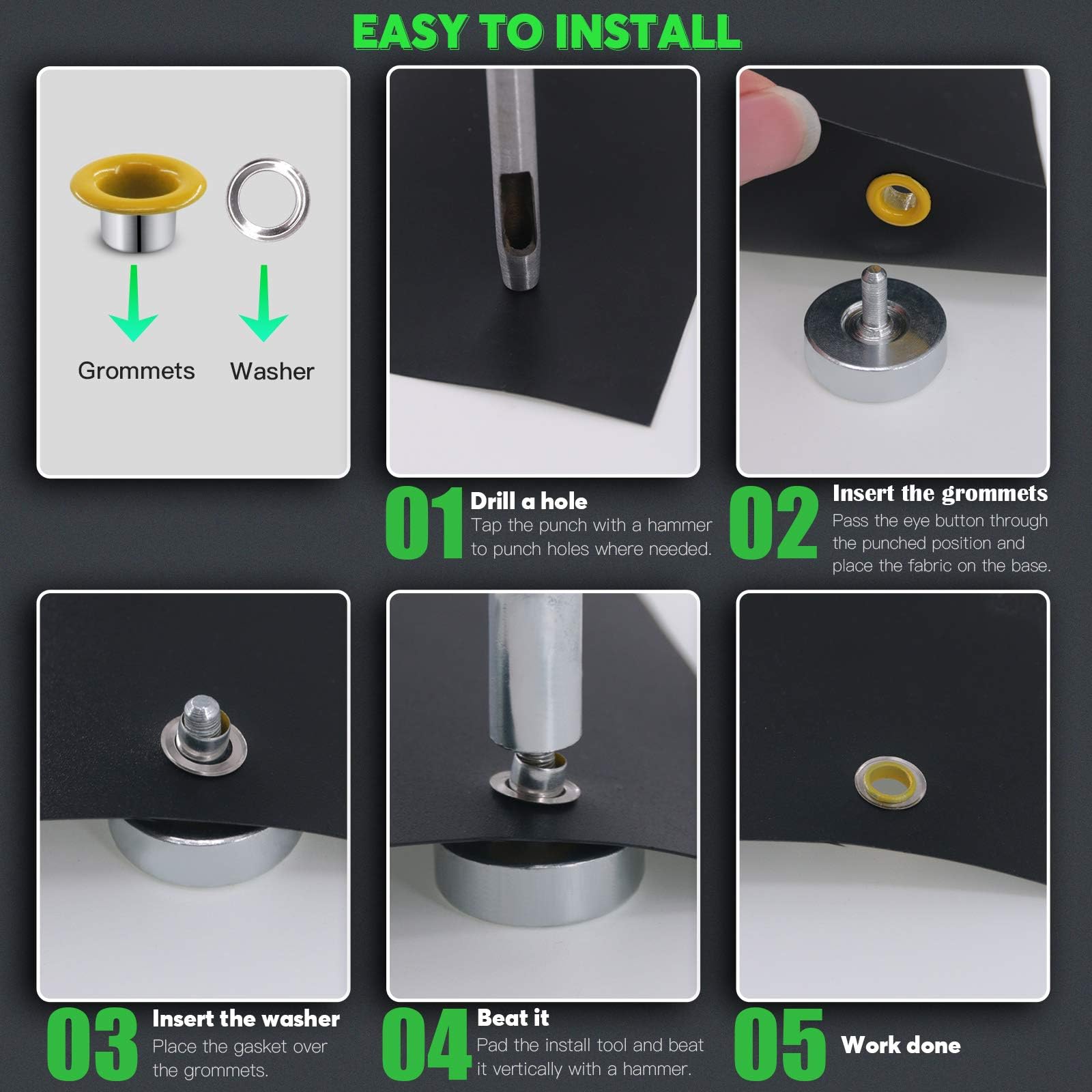 EASY TO INSTALL

Grommets

Washer

01 Drill a hole
Tap the punch with a hammer to punch holes where needed.

02 Insert the grommets
Pass the eye button through the punched position and place the fabric on the base.

03 Insert the washer
Place the gasket over the grommets.

04 Beat it
Pad the install tool and beat it vertically with a hammer.

05 Work done