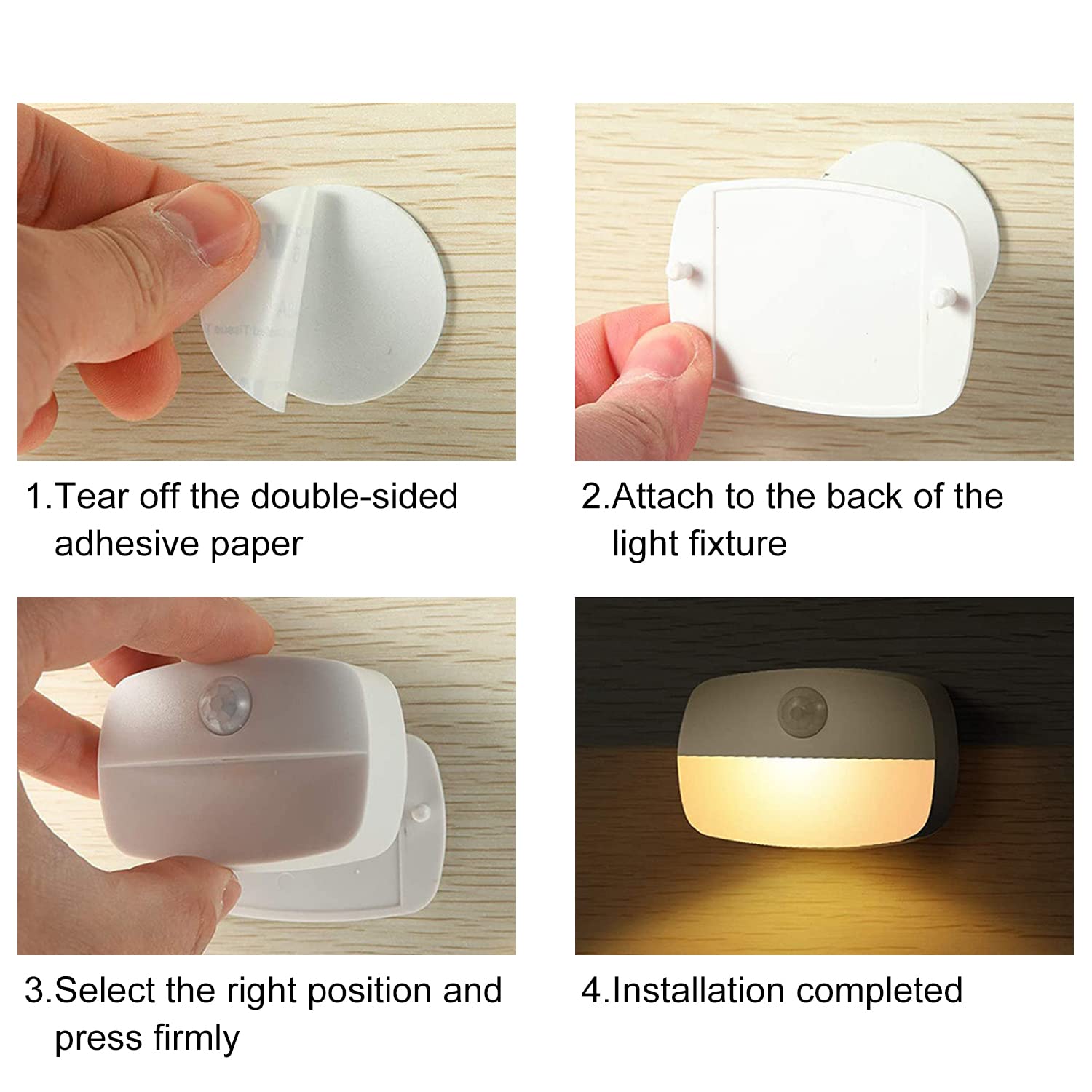 1.Tear off the double-sided adhesive paper

2.Attach to the back of the light fixture

3.Select the right position and press firmly

4.Installation completed