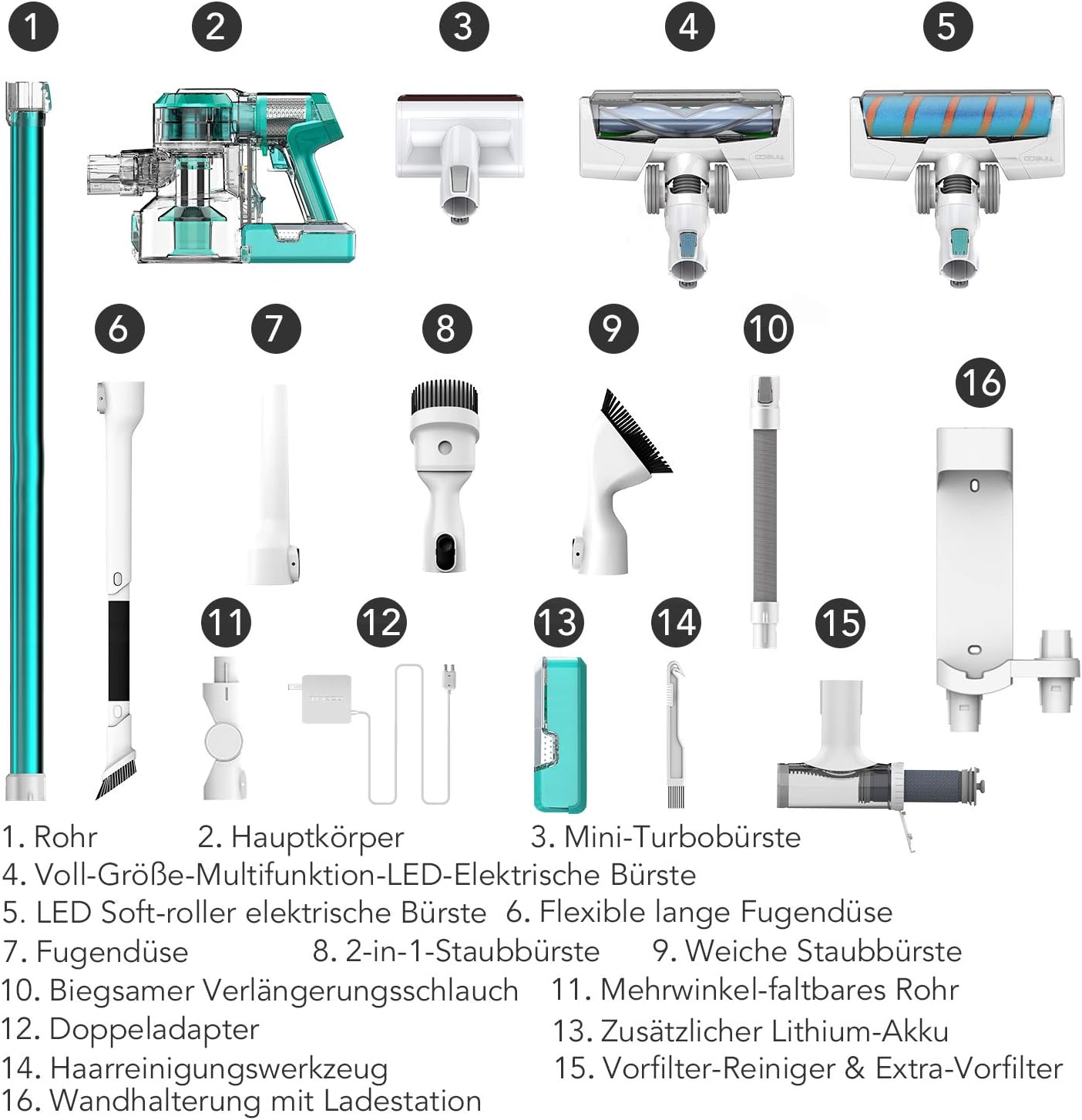 1 2 3 4 5

6 7 8 9 10

16

11 12 13 14 15

1. Rohr 2. Hauptkörper 3. Mini-Turbobürste
4. Voll-Größe-Multifunktion-LED-Elektrische Bürste
5. LED Soft-roller elektrische Bürste 6. Flexible lange Fugendüse
7. Fugendüse 8. 2-in-1-Staubbürste 9. Weiche Staubbürste
10. Biegsamer Verlängerungsschlauch 11. Mehrwinkel-faltbares Rohr
12. Doppeladapter 13. Zusätzlicher Lithium-Akku
14. Haarreinigungswerkzeug 15. Vorfilter-Reiniger & Extra-Vorfilter
16. Wandhalterung mit Ladestation