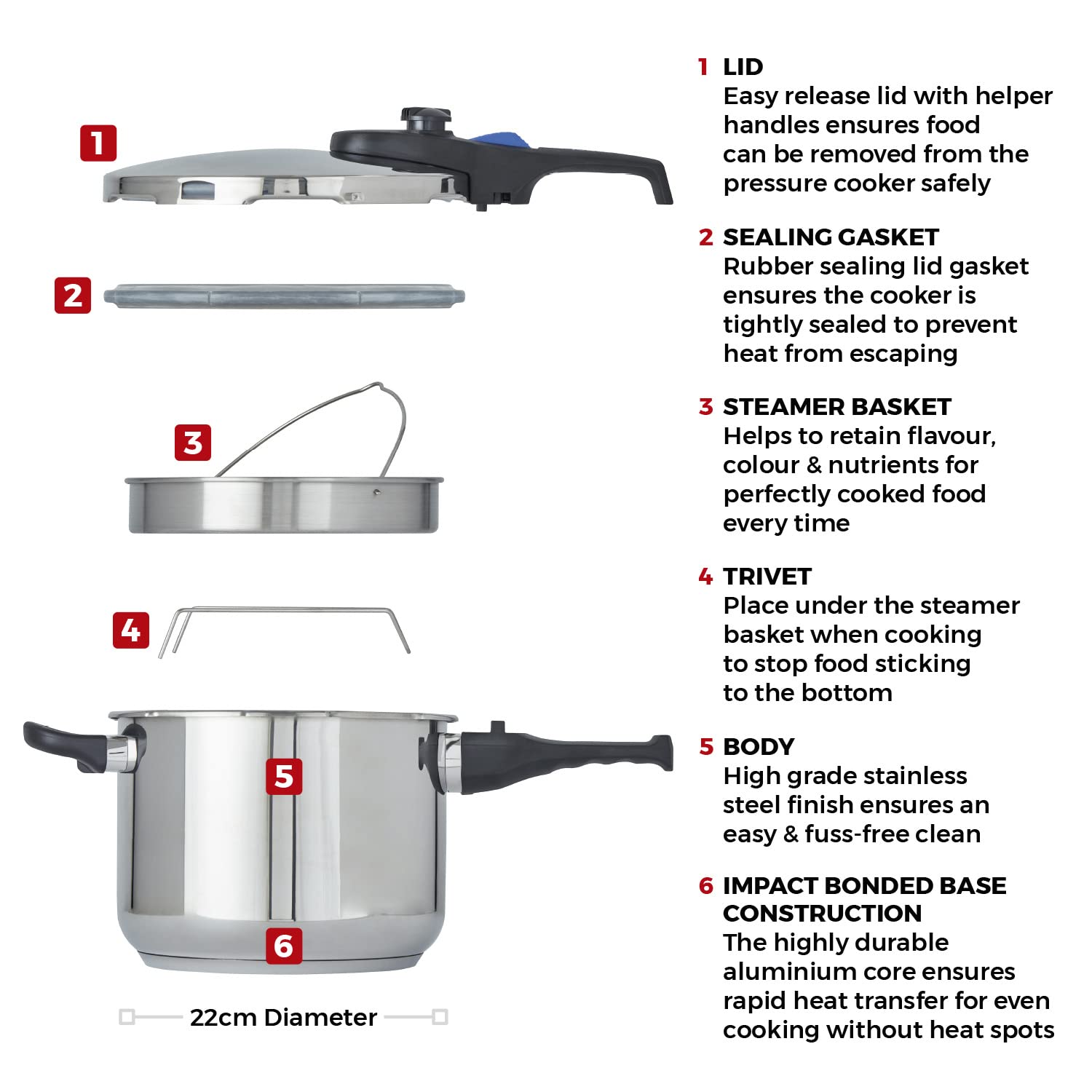 1
2
3
4
5
6
22cm Diameter

1 LID
Easy release lid with helper handles ensures food can be removed from the pressure cooker safely

2 SEALING GASKET
Rubber sealing lid gasket ensures the cooker is tightly sealed to prevent heat from escaping

3 STEAMER BASKET
Helps to retain flavour, colour & nutrients for perfectly cooked food every time

4 TRIVET
Place under the steamer basket when cooking to stop food sticking to the bottom

5 BODY
High grade stainless steel finish ensures an easy & fuss-free clean

6 IMPACT BONDED BASE CONSTRUCTION
The highly durable aluminium core ensures rapid heat transfer for even cooking without heat spots