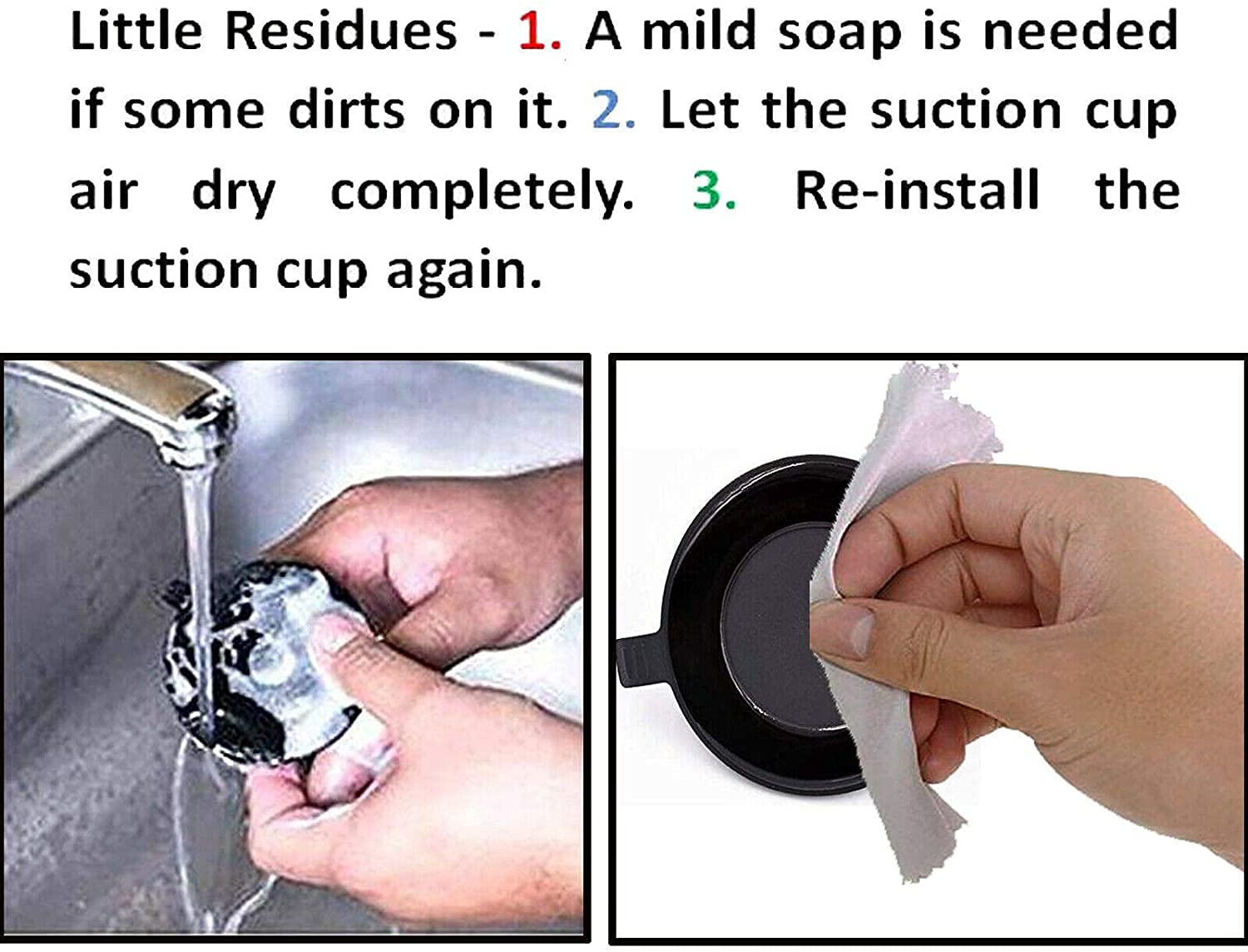 Little Residues - 1. A mild soap is needed if some dirts on it. 2. Let the suction cup air dry completely. 3. Re-install the suction cup again.