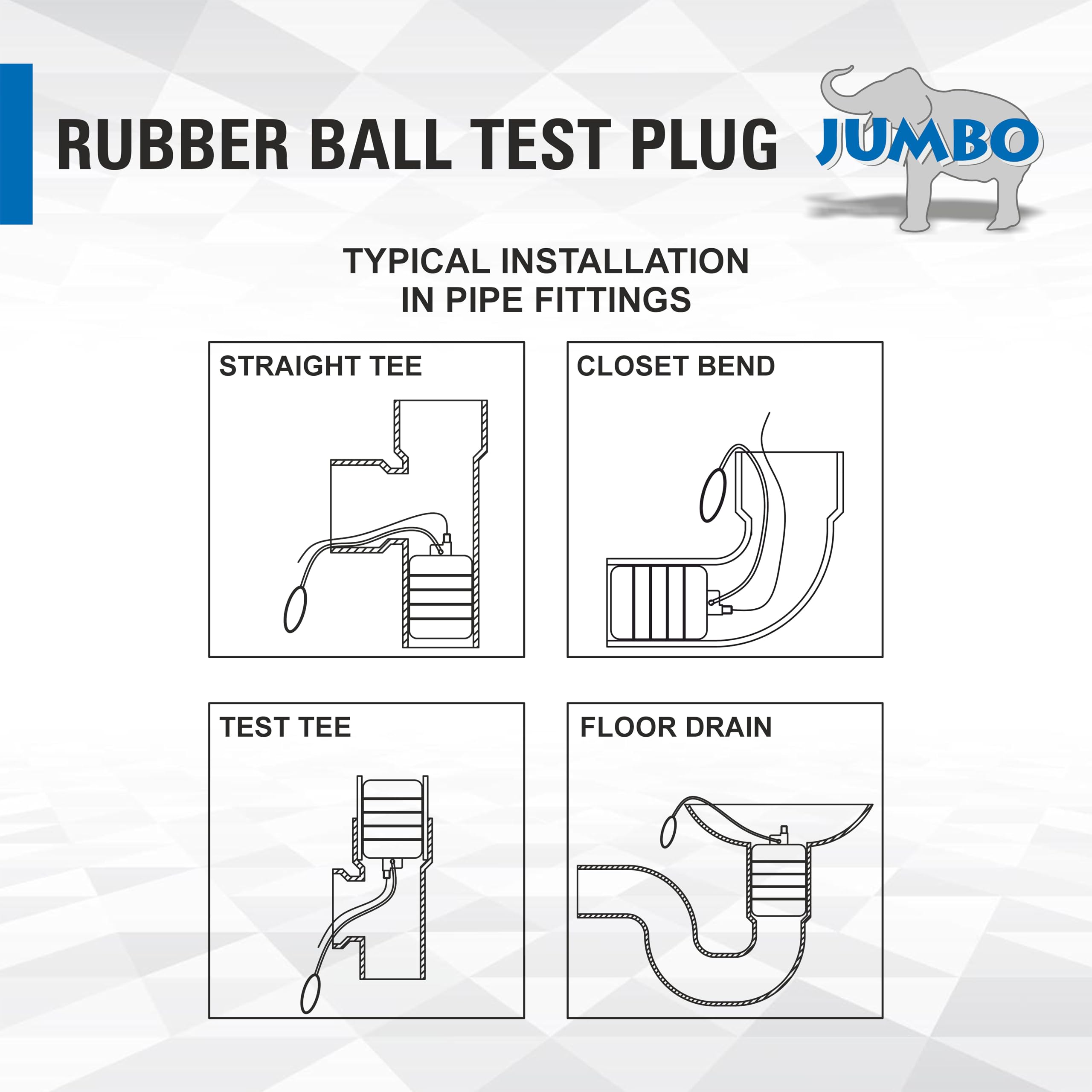 RUBBER BALL TEST PLUG

JUMBO

TYPICAL INSTALLATION IN PIPE FITTINGS

STRAIGHT TEE

CLOSET BEND

TEST TEE

FLOOR DRAIN