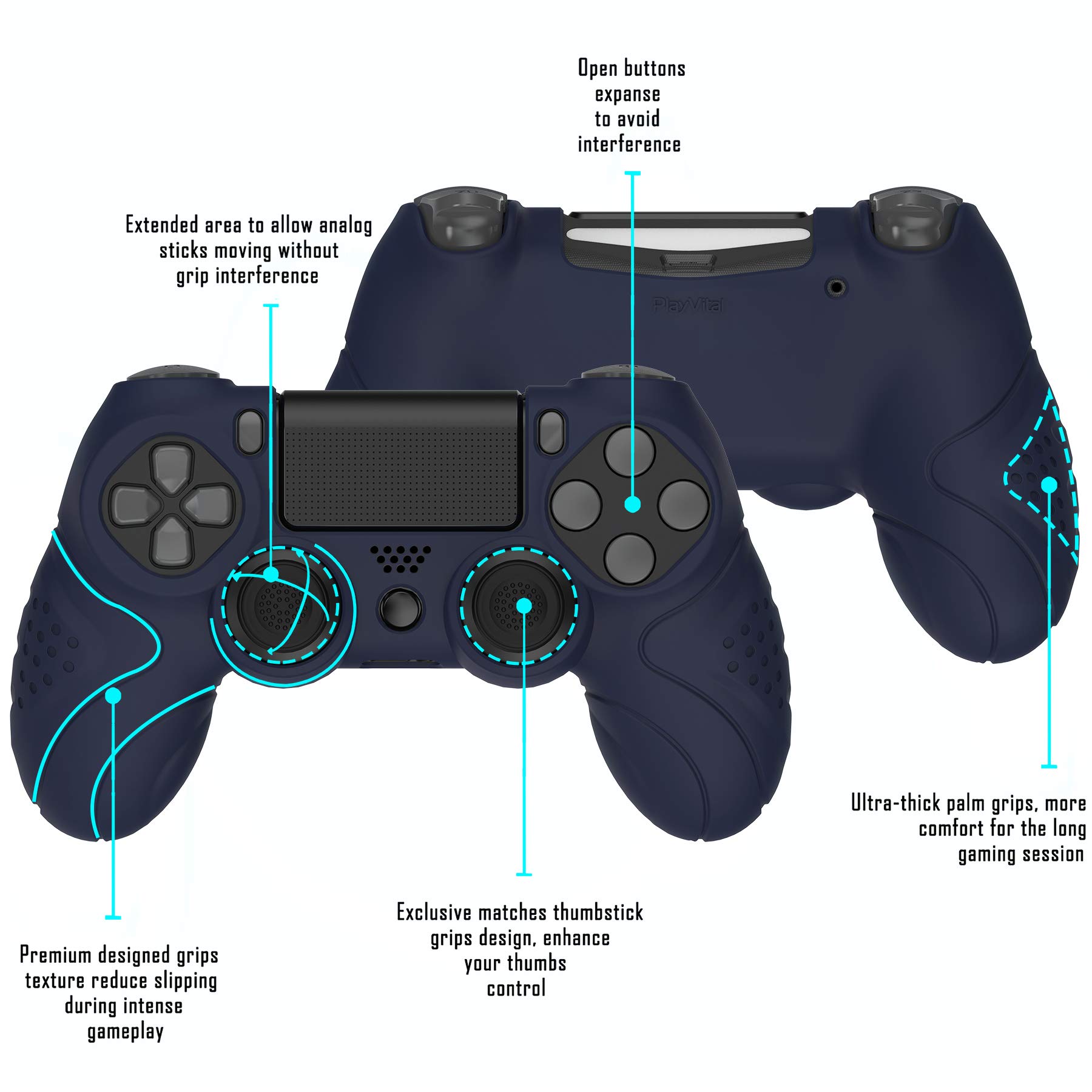 Open buttons expanse to avoid interference

Extended area to allow analog sticks moving without grip interference

PlayVital

Ultra-thick palm grips, more comfort for the long gaming session

Exclusive matches thumbstick grips design, enhance your thumbs control

Premium designed grips texture reduce slipping during intense gameplay