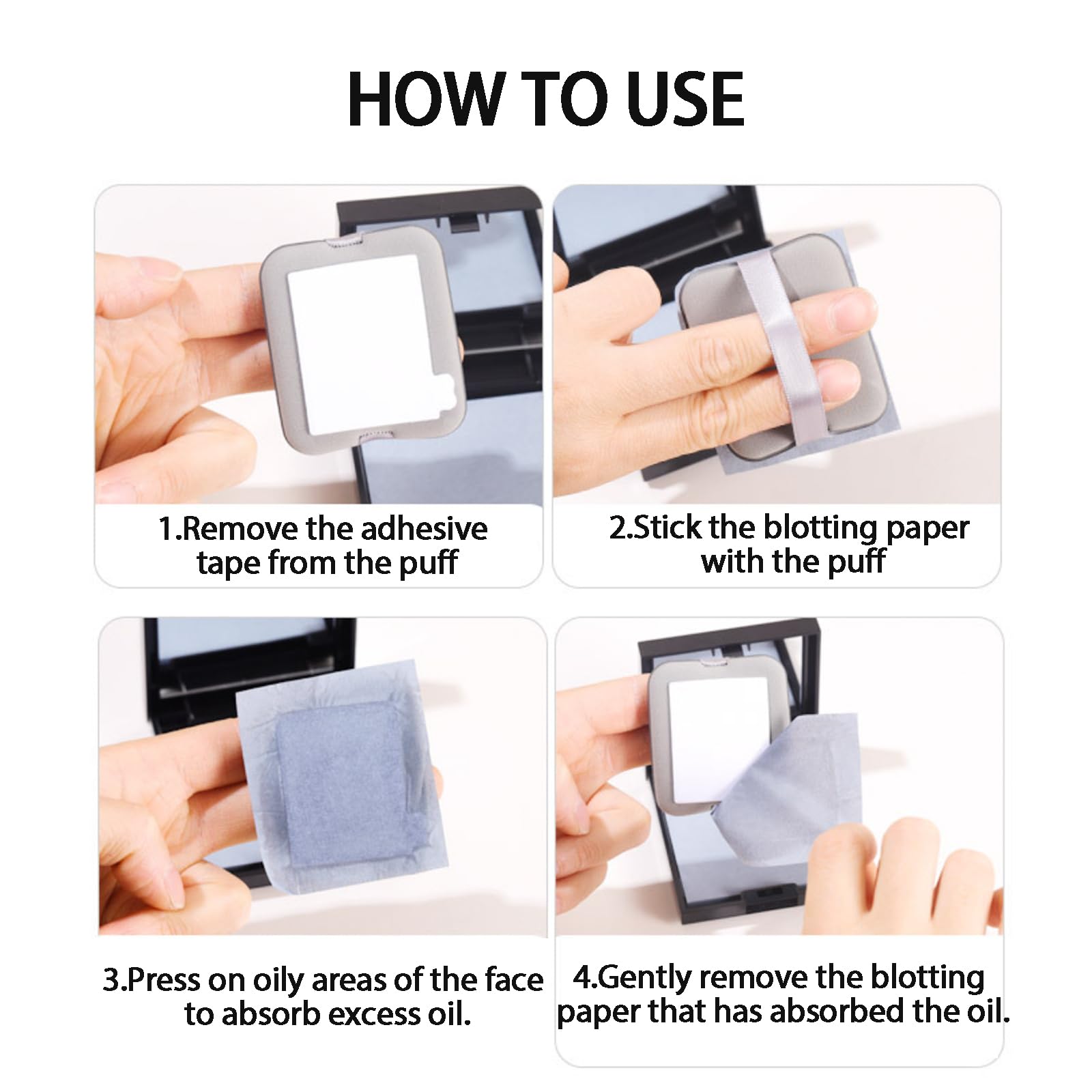 HOW TO USE

1.Remove the adhesive tape from the puff

2.Stick the blotting paper with the puff

3.Press on oily areas of the face to absorb excess oil.

4.Gently remove the blotting paper that has absorbed the oil.